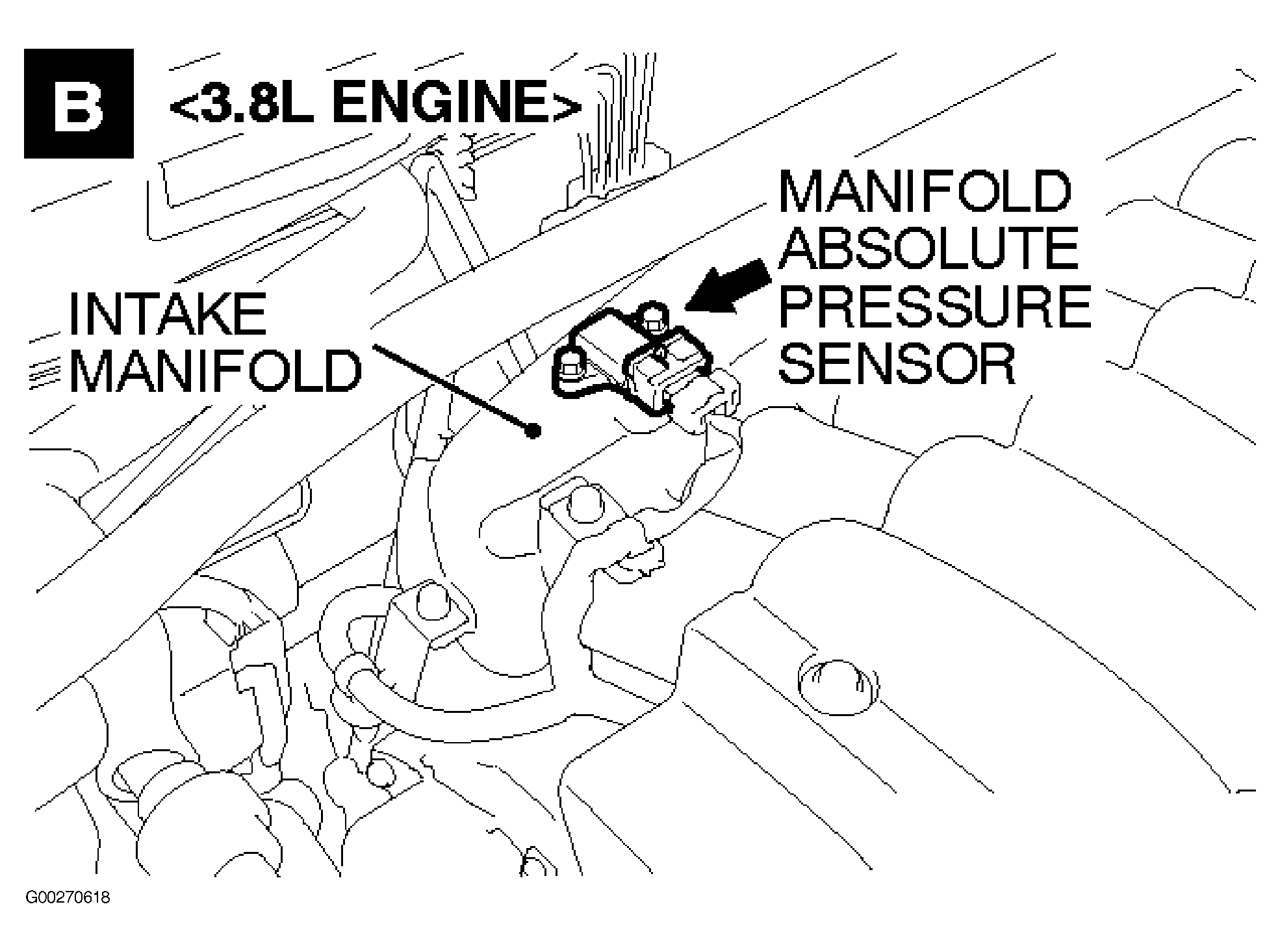 B <3.8L ENGINE>

MANIFOLD ABSOLUTE PRESSURE SENSOR

INTAKE MANIFOLD

G00270618