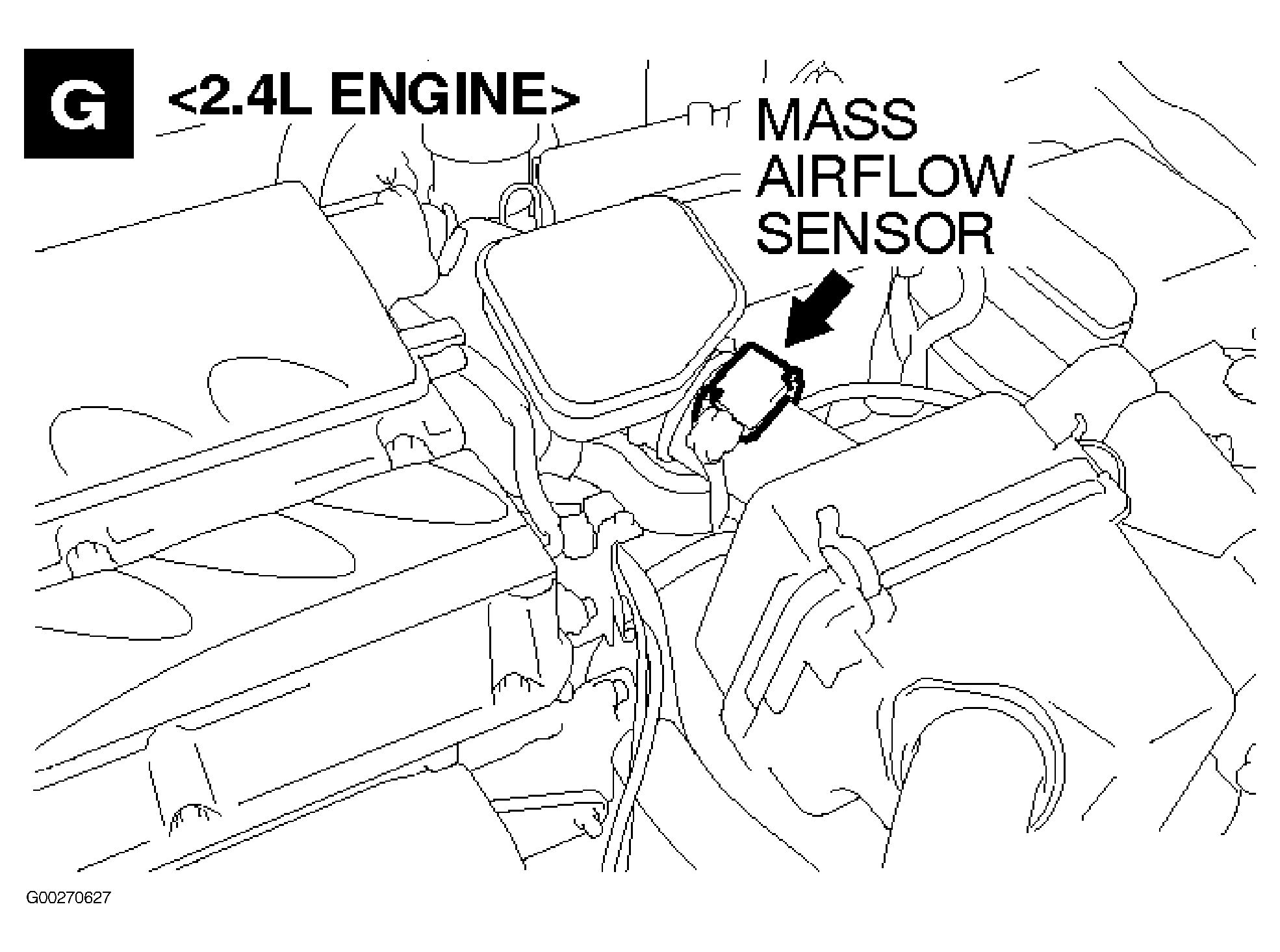 G <2.4L ENGINE>

MASS AIRFLOW SENSOR

G00270627