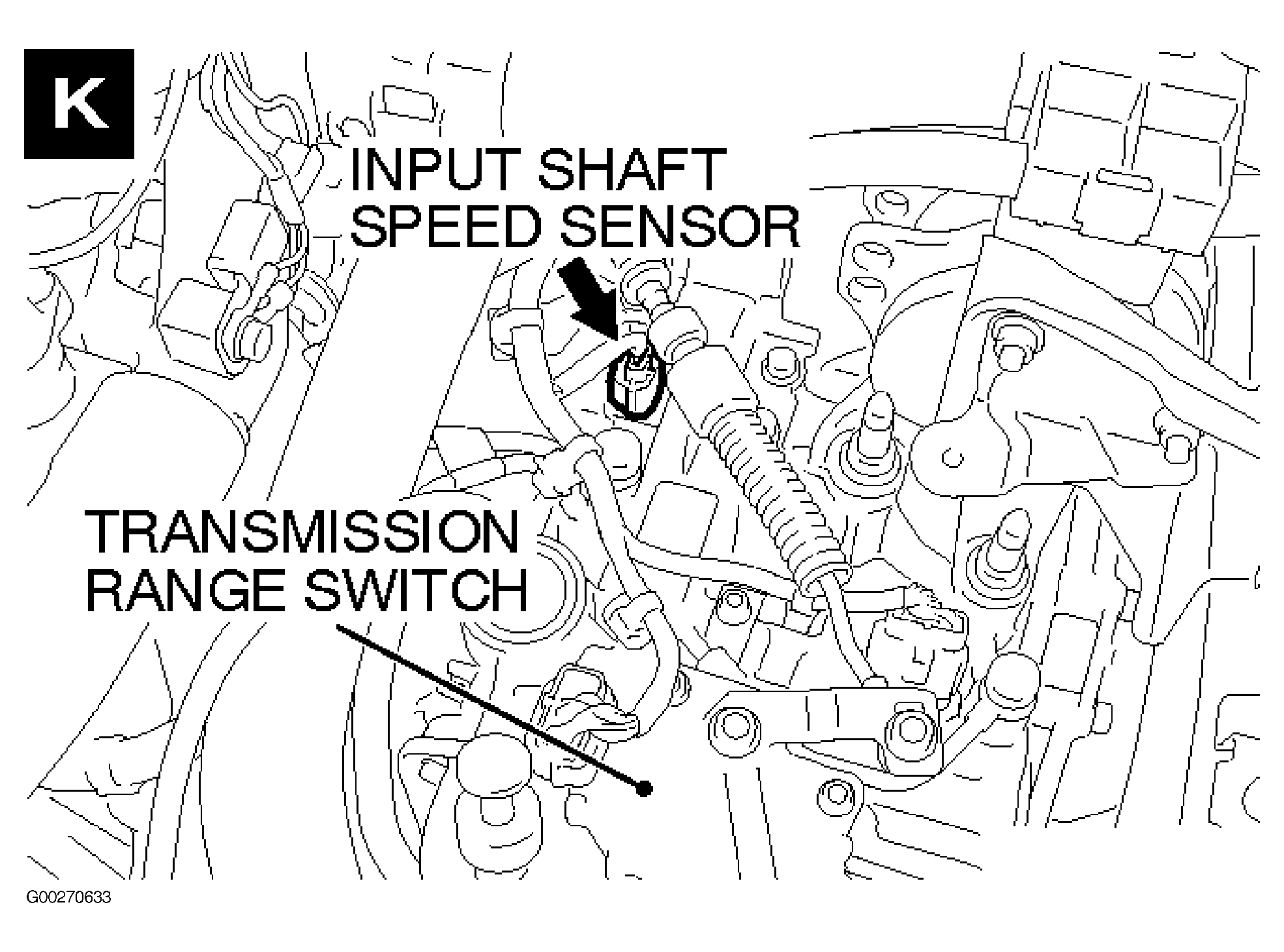 K

INPUT SHAFT SPEED SENSOR

TRANSMISSION RANGE SWITCH

G00270633