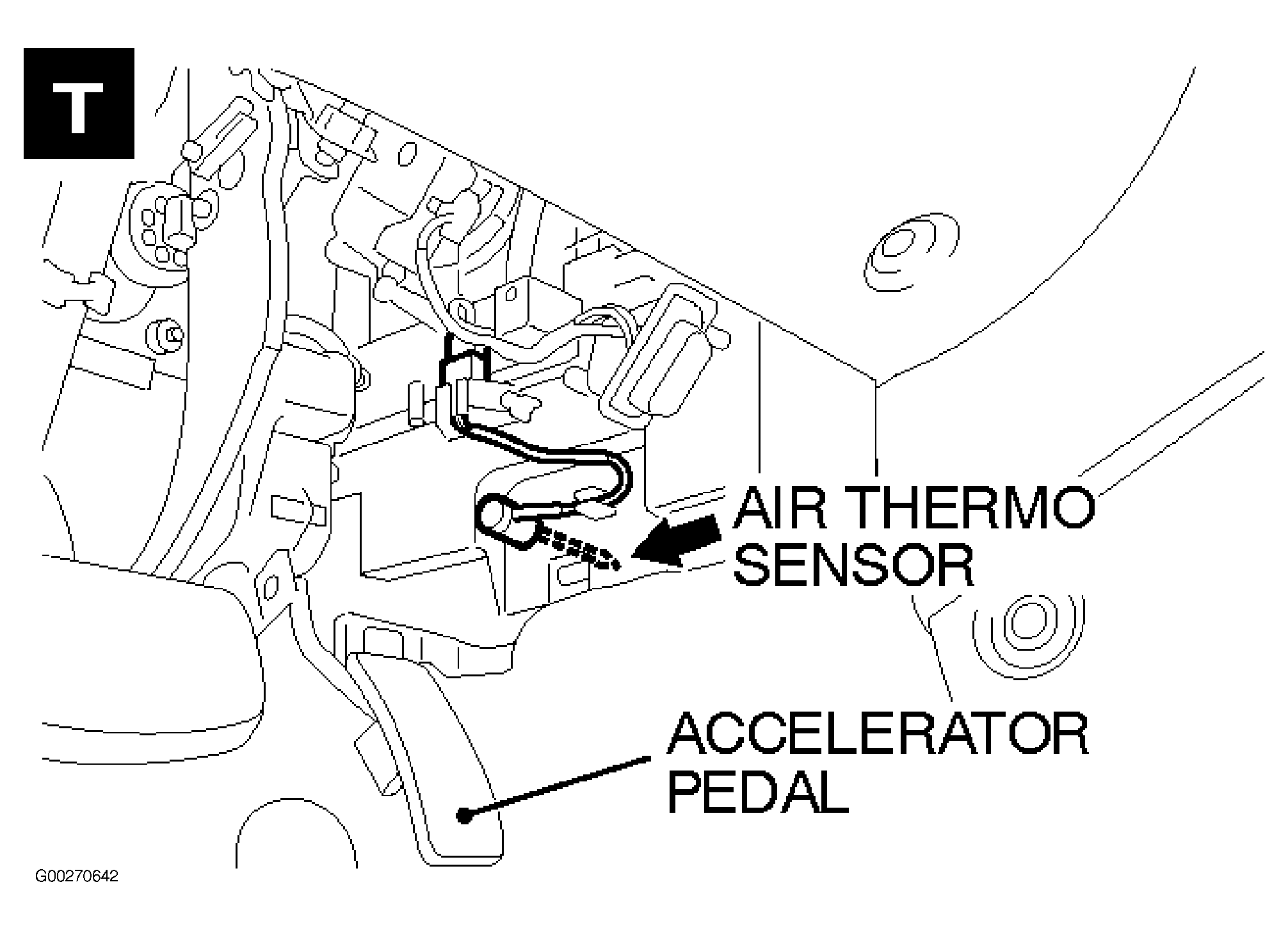 T

AIR THERMO SENSOR

ACCELERATOR PEDAL

G00270642