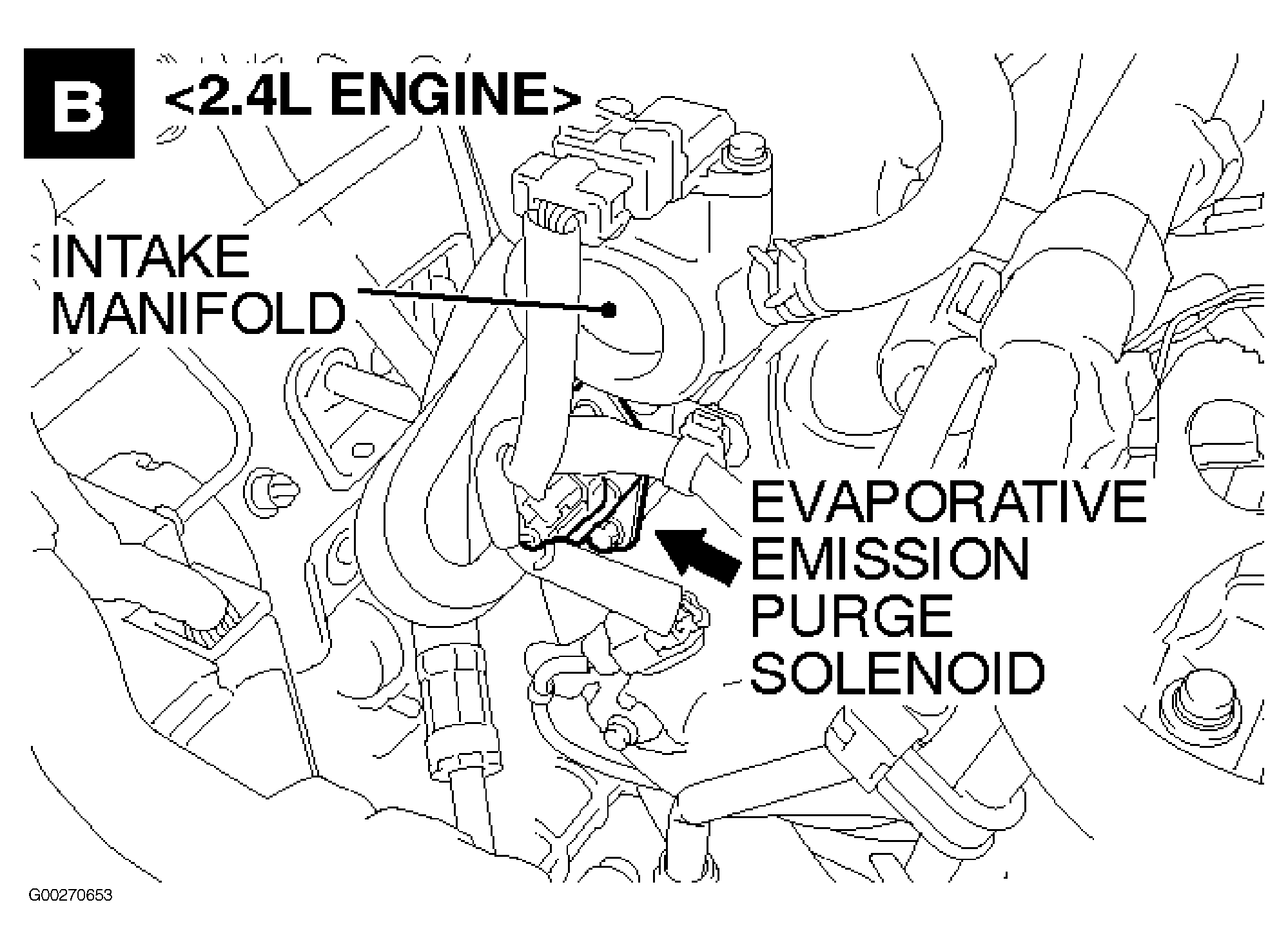 B <2.4L ENGINE>

INTAKE MANIFOLD

EVAPORATIVE EMISSION PURGE SOLENOID

G00270653