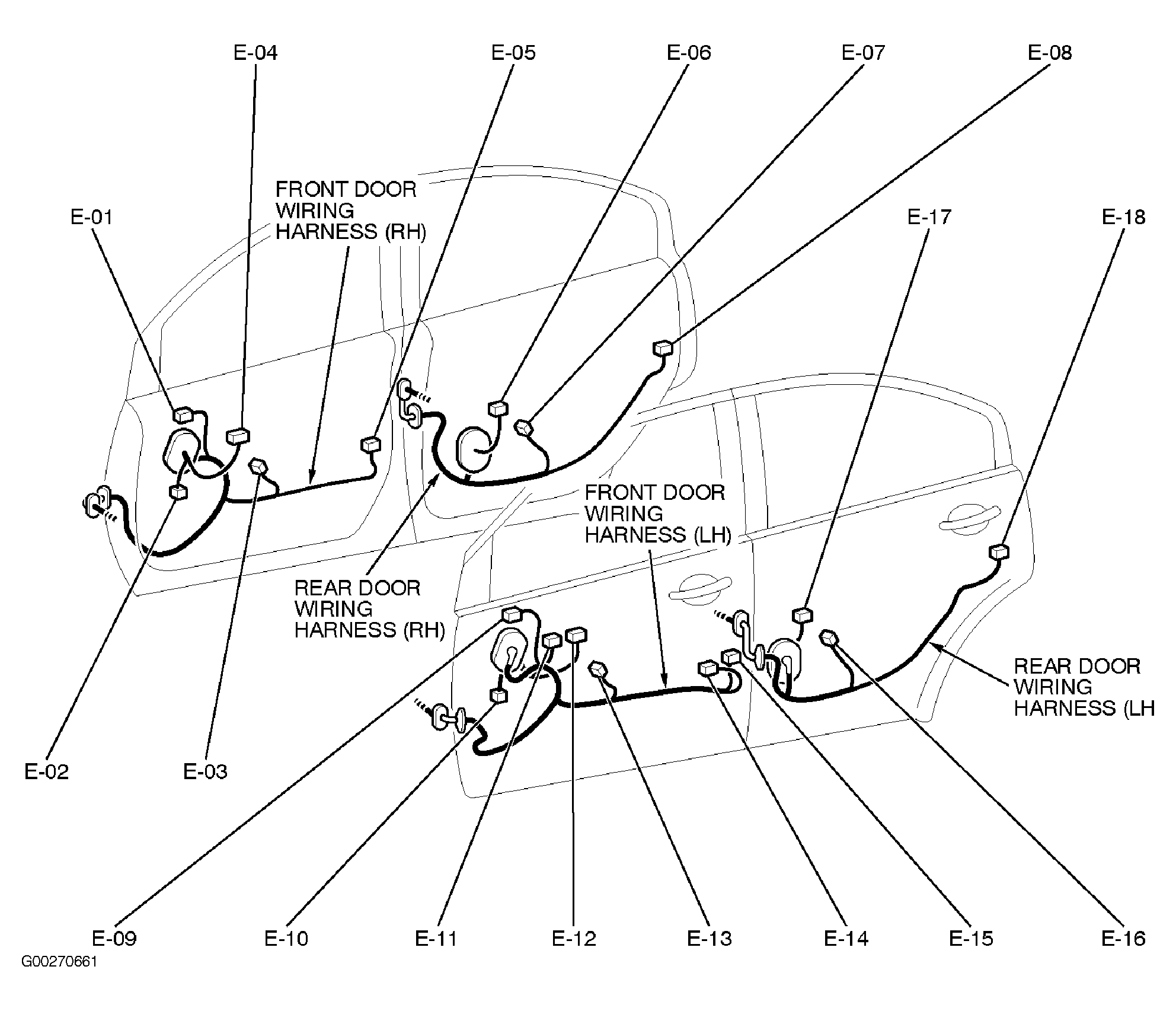 E-04
E-05
E-06
E-07
E-08

E-01

FRONT DOOR WIRING HARNESS (RH)

E-17
E-18

FRONT DOOR WIRING HARNESS (LH)

REAR DOOR WIRING HARNESS (RH)

REAR DOOR WIRING HARNESS (LH

E-02
E-03

E-09
E-10
E-11
E-12
E-13
E-14
E-15
E-16

G00270661