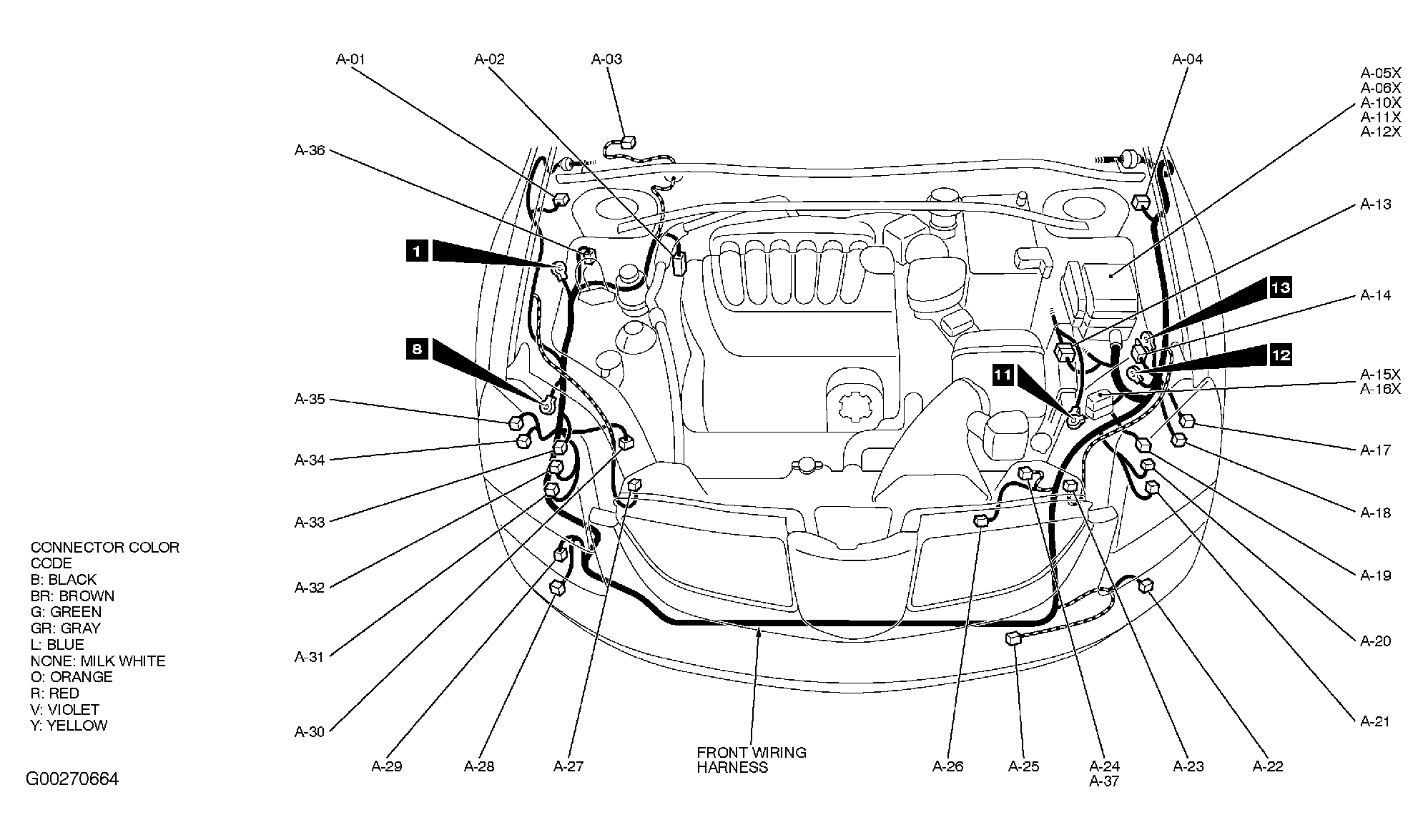 A-01
A-02
A-03
A-04
A-05X
A-06X
A-10X
A-11X
A-12X
A-36
A-13
1
13
A-14
8
12
11
A-15X
A-16X
A-35
A-17
A-34
A-18
A-33
A-19
A-32
A-20
A-31
A-21
A-30
A-29
A-28
A-27
FRONT WIRING HARNESS
A-26
A-25
A-24
A-37
A-23
A-22

CONNECTOR COLOR CODE
B: BLACK
BR: BROWN
G: GREEN
GR: GRAY
L: BLUE
NONE: MILK WHITE
O: ORANGE
R: RED
V: VIOLET
Y: YELLOW

G00270664