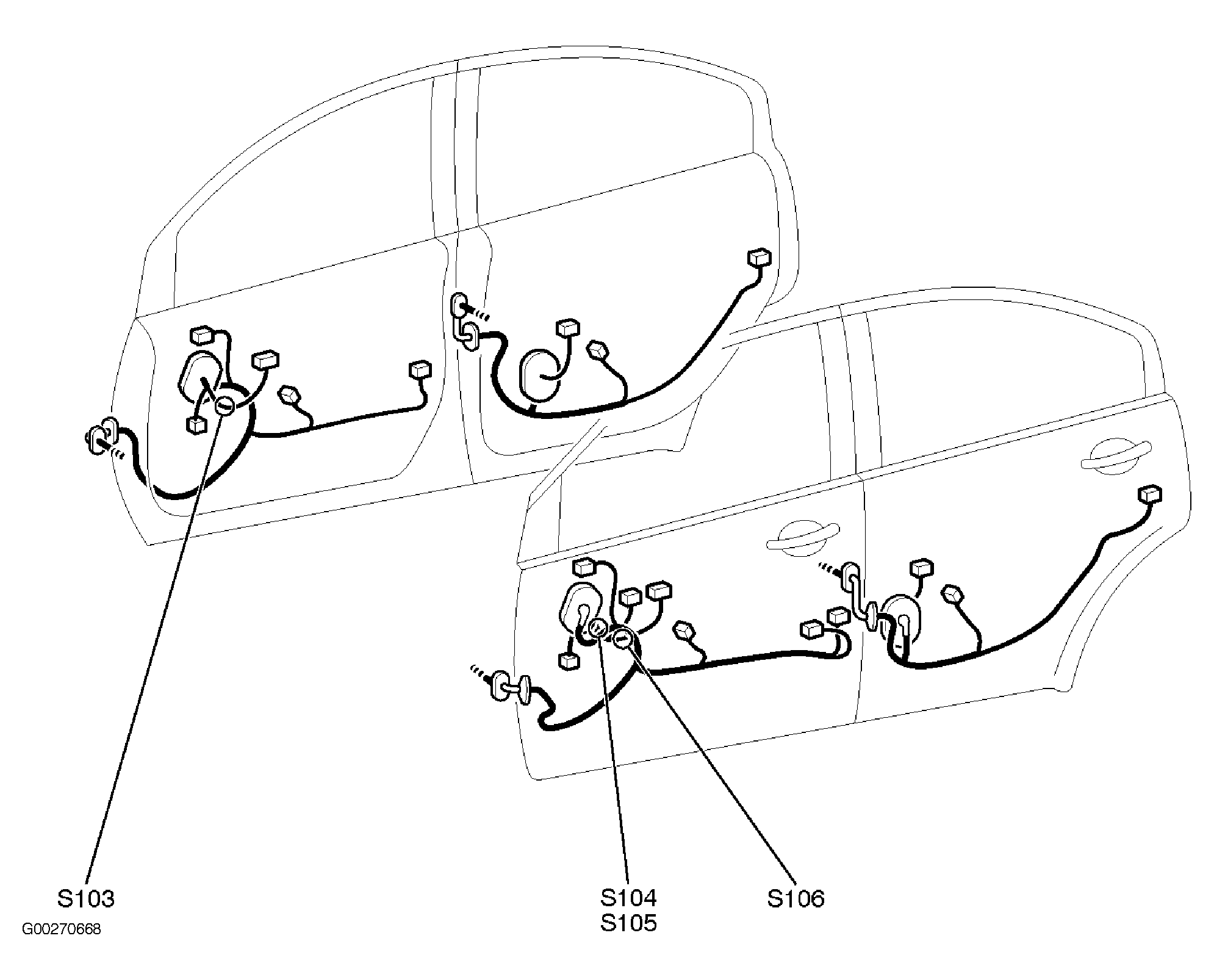 S103

S104
S105

S106

G00270668