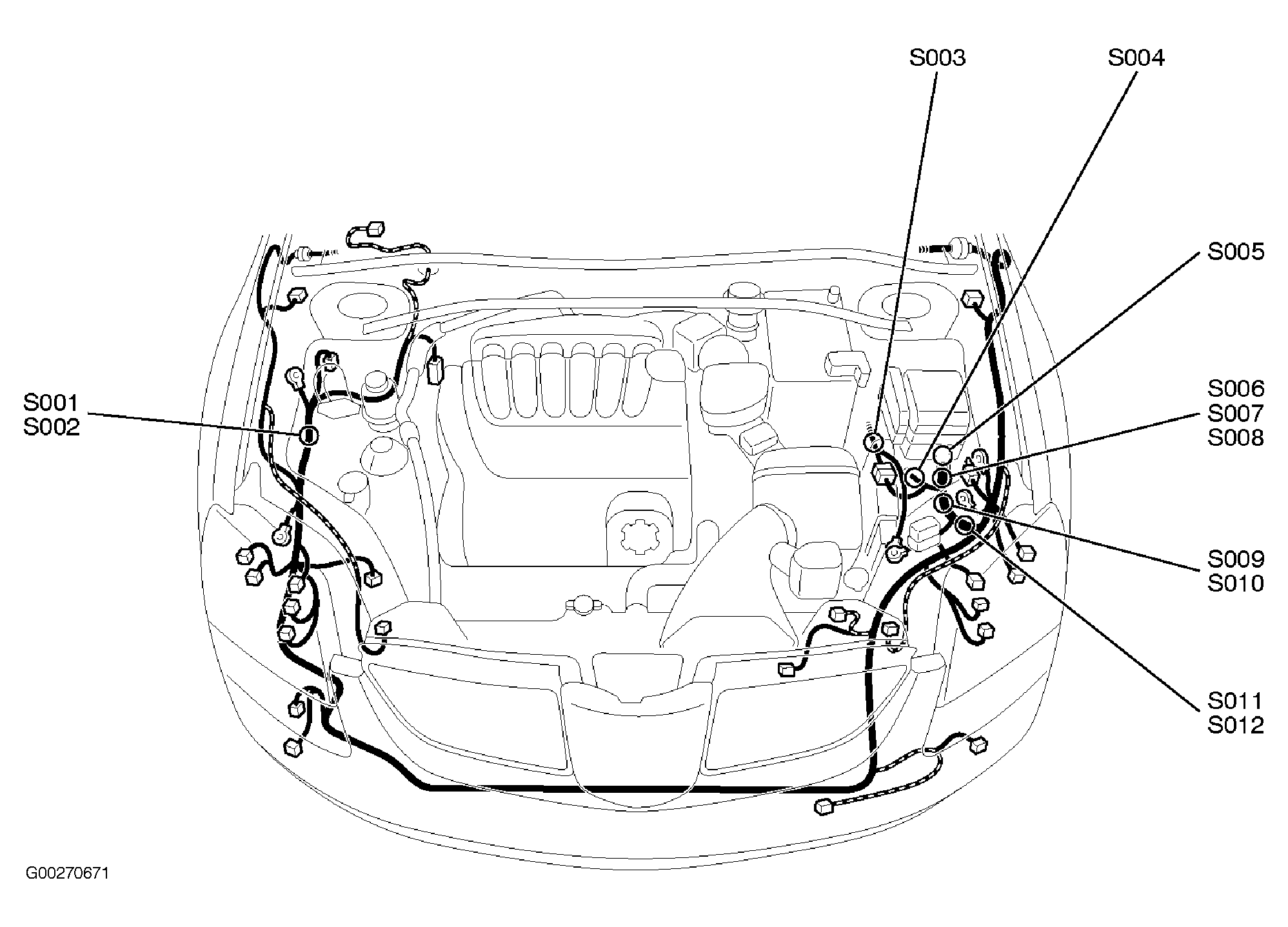 S003
S004
S005
S001
S002
S006
S007
S008
S009
S010
S011
S012
G00270671