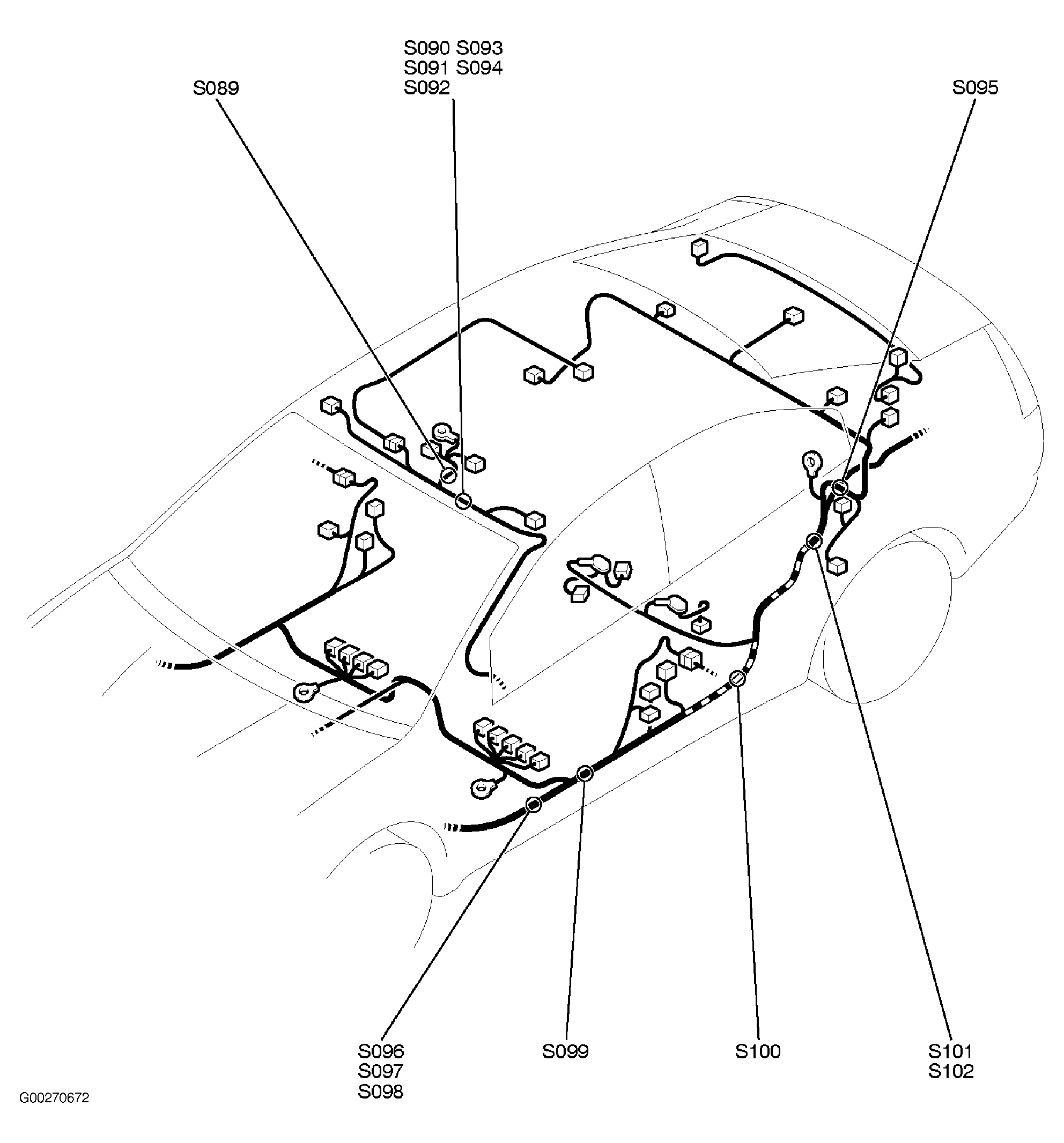 S090 S093
S091 S094
S092

S089

S095

S096
S097
S098

S099

S100

S101
S102

G00270672