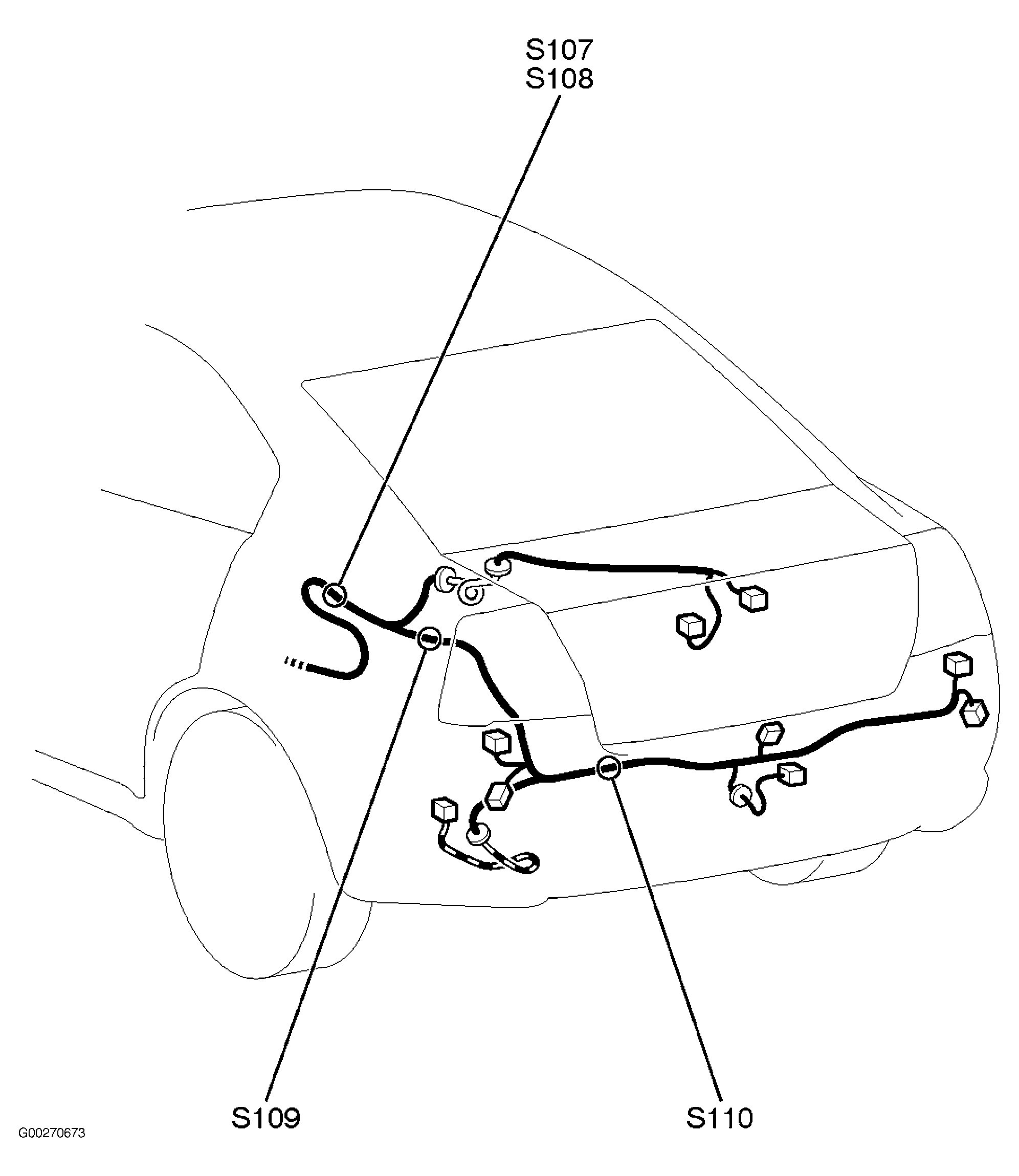 S107
S108

S109

S110

G00270673