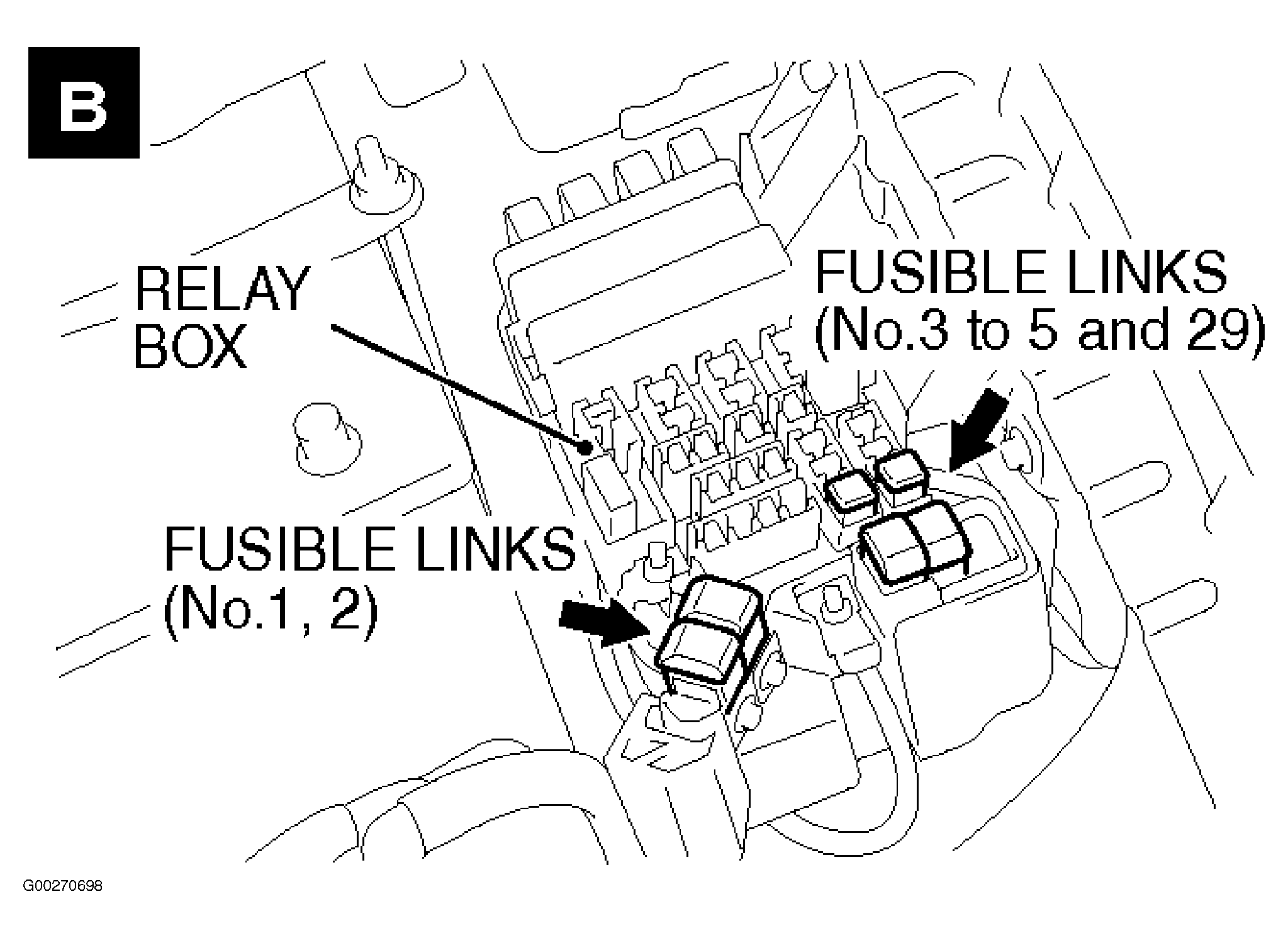 B

RELAY BOX

FUSIBLE LINKS (No.3 to 5 and 29)

FUSIBLE LINKS (No.1, 2)

G00270698