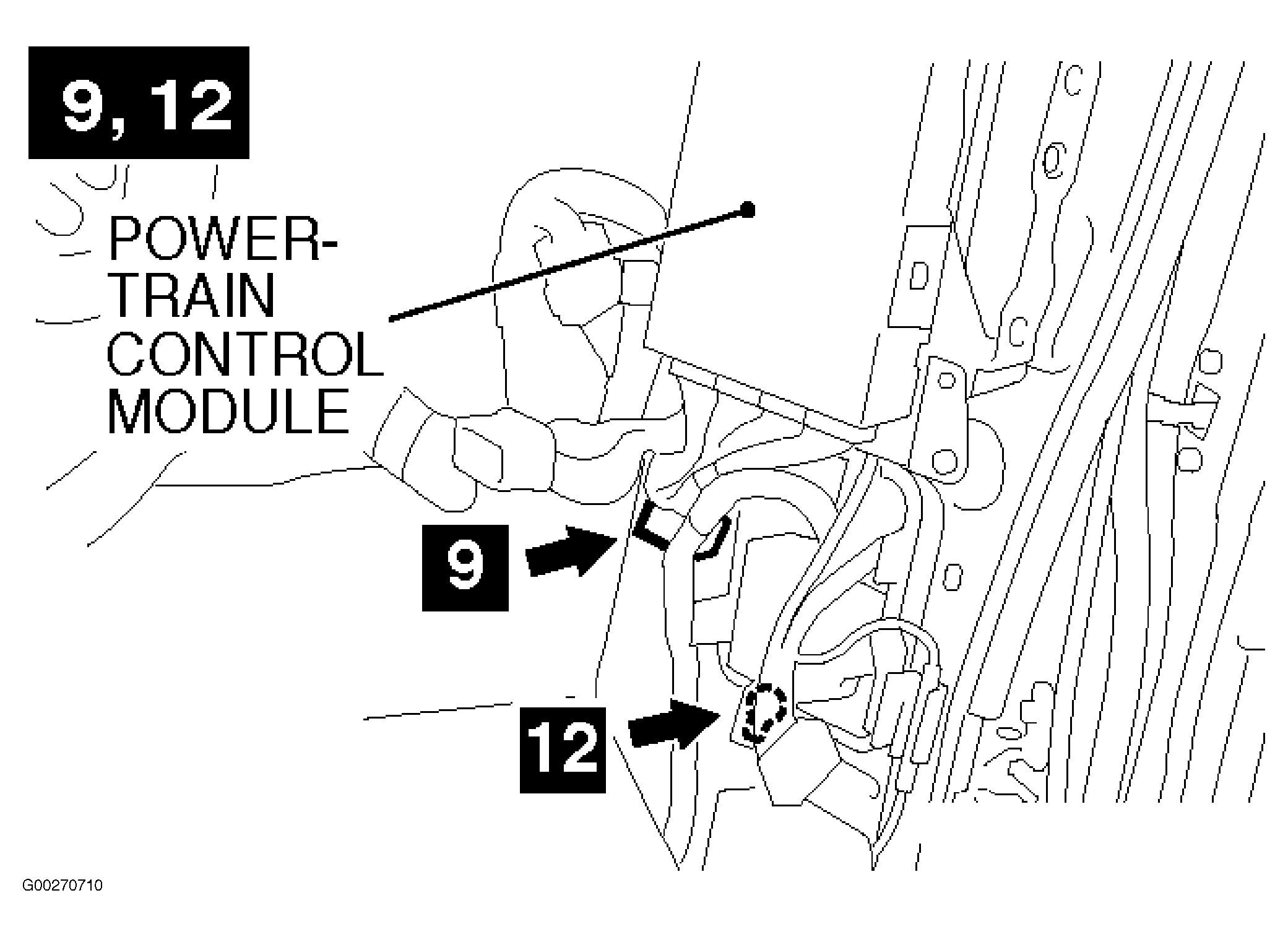 9, 12

POWERTRAIN CONTROL MODULE

9

12

G00270710