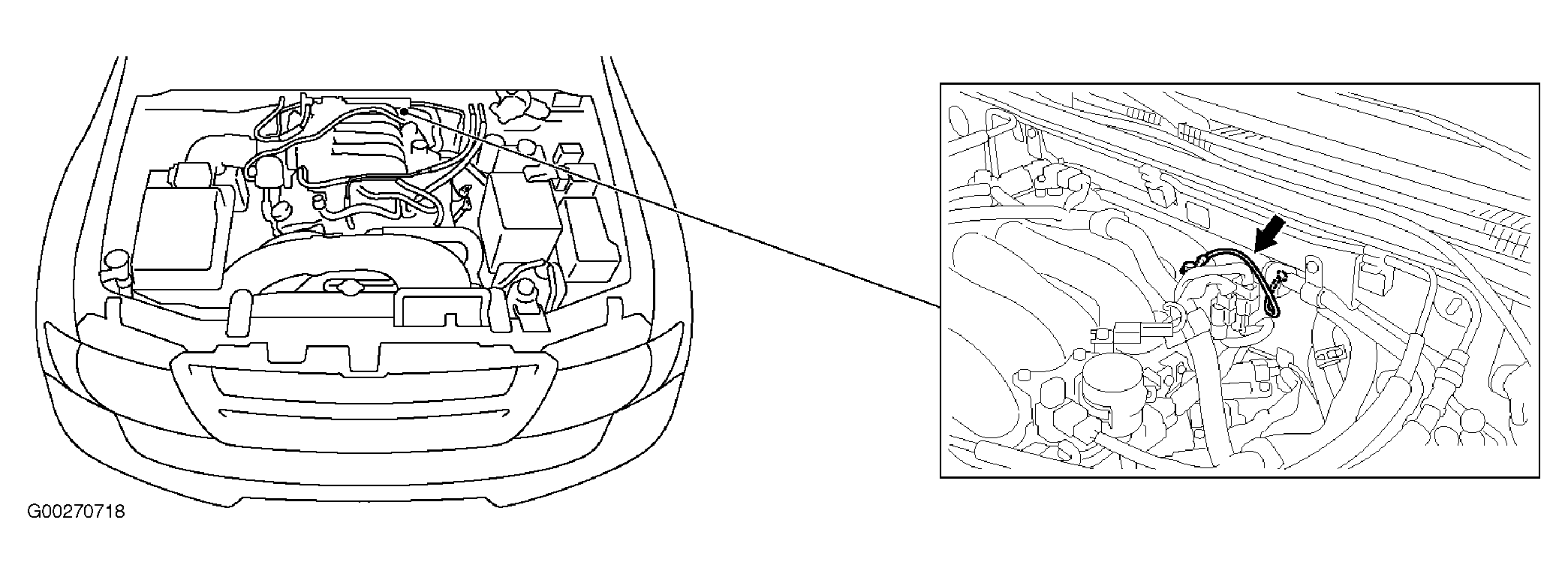 G00270718