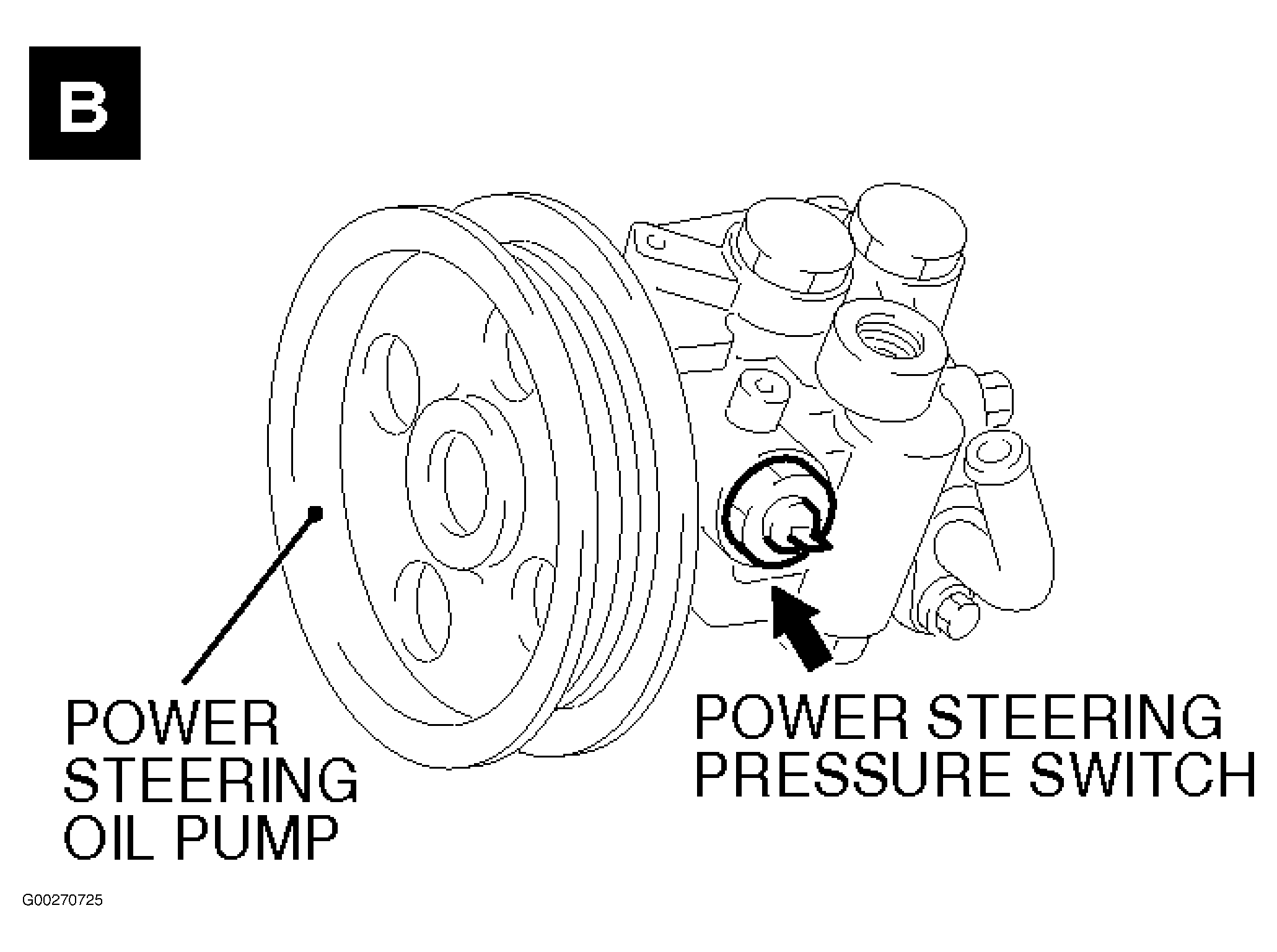 B

POWER STEERING OIL PUMP

POWER STEERING PRESSURE SWITCH

G00270725