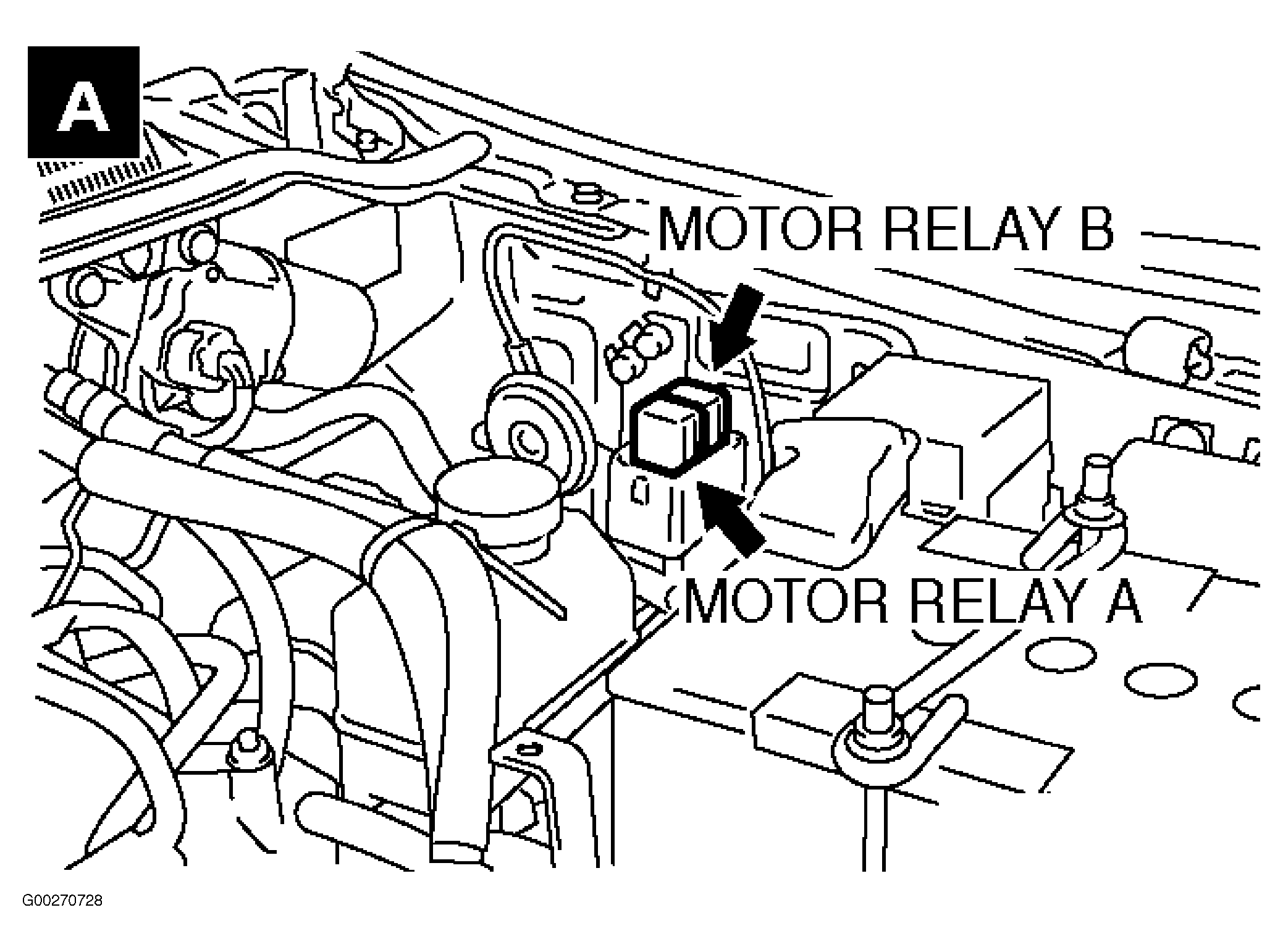 A

MOTOR RELAY B

MOTOR RELAY A

G00270728