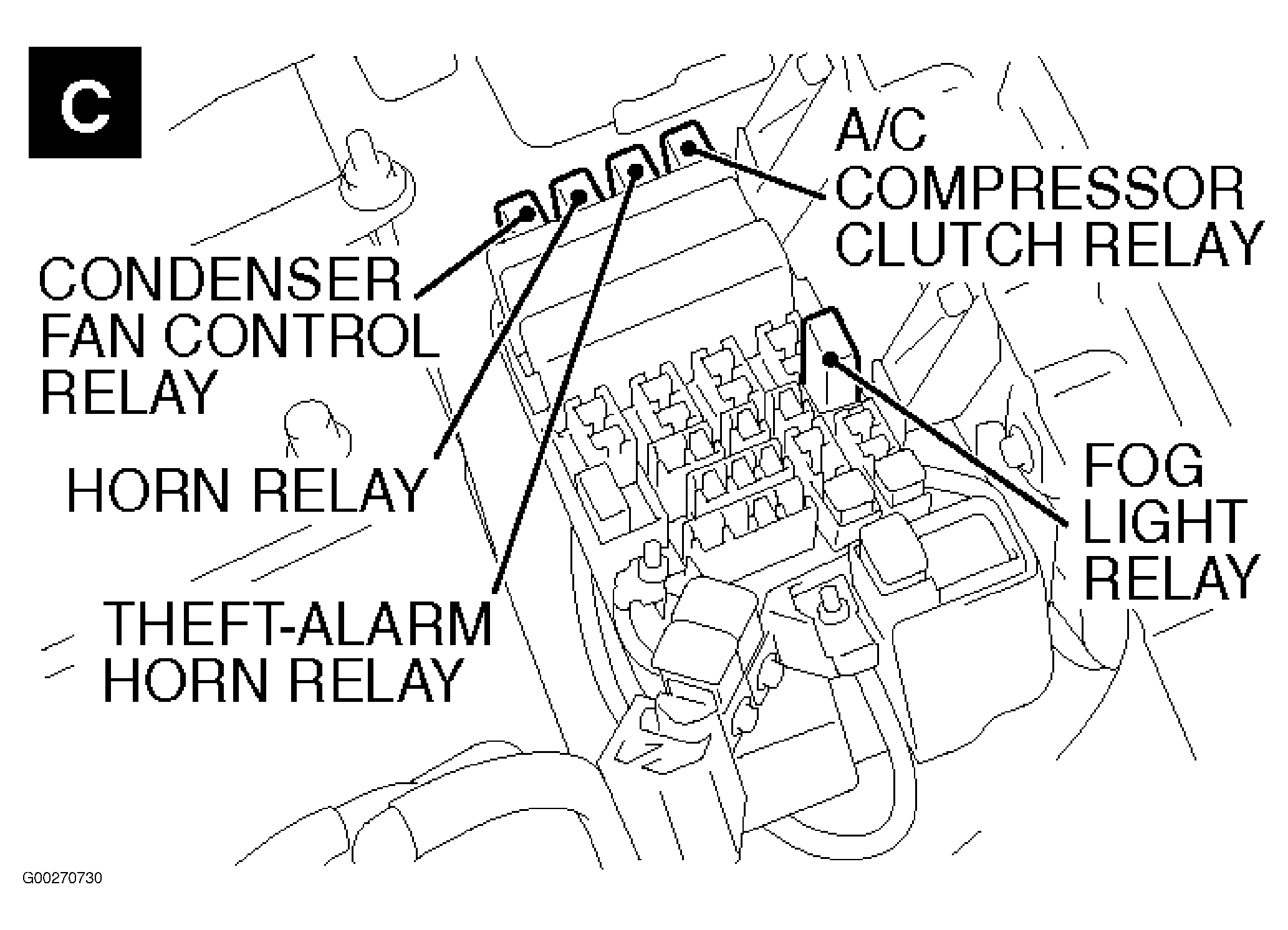 C

A/C COMPRESSOR CLUTCH RELAY

CONDENSER FAN CONTROL RELAY

HORN RELAY

THEFT-ALARM HORN RELAY

FOG LIGHT RELAY

G00270730