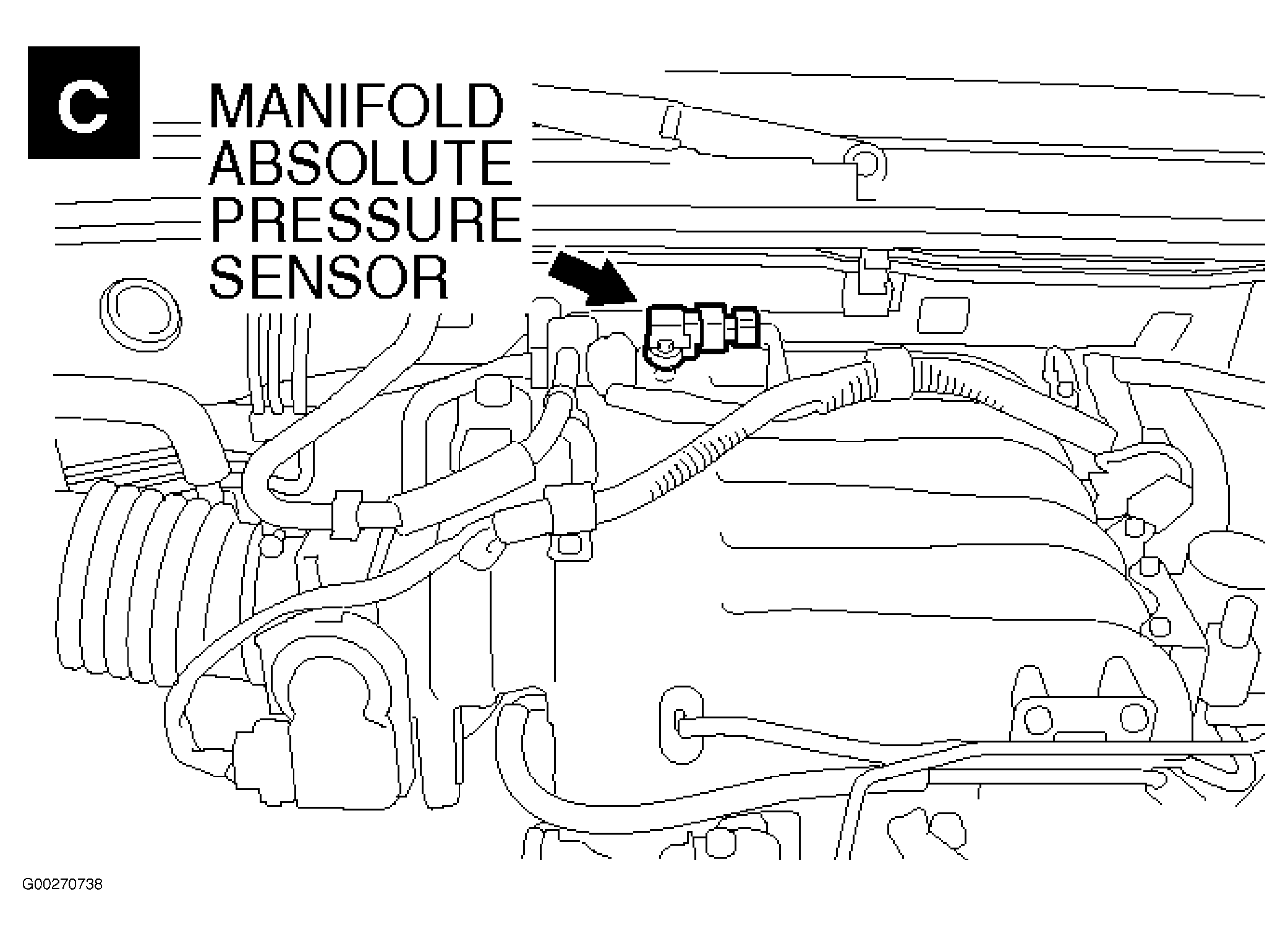 C

MANIFOLD ABSOLUTE PRESSURE SENSOR

G00270738