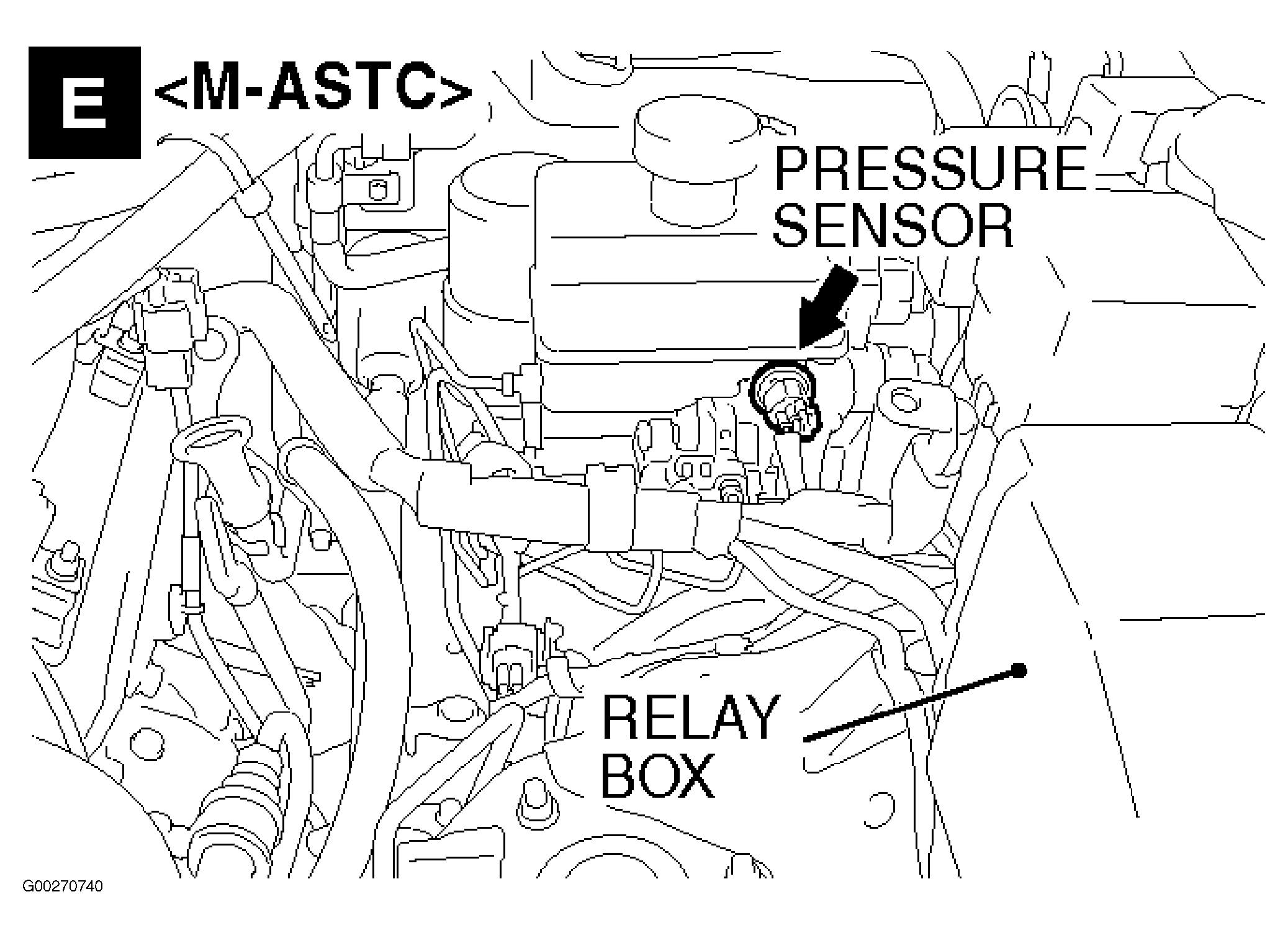 E <M-ASTC>

PRESSURE SENSOR

RELAY BOX

G00270740