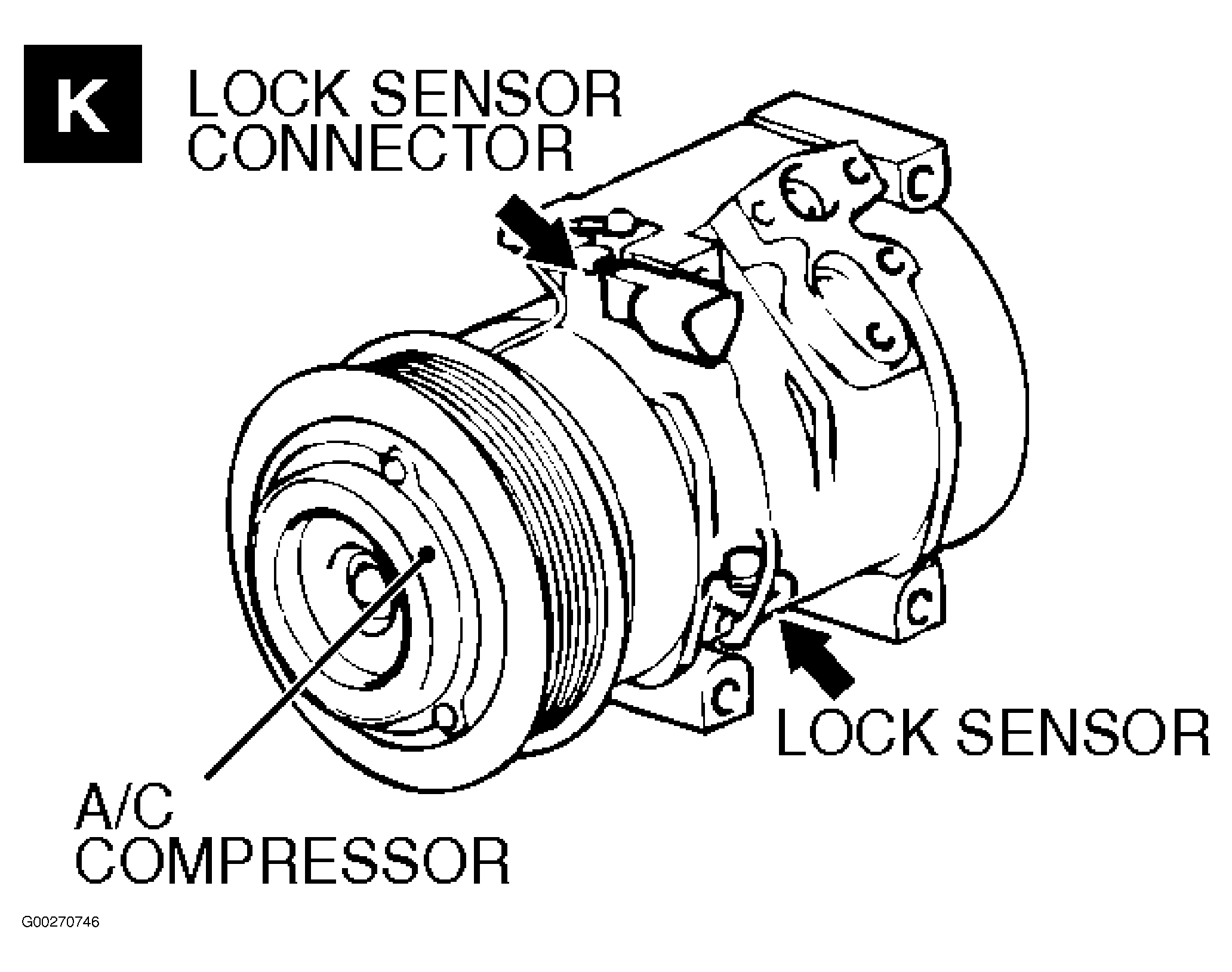 K

LOCK SENSOR CONNECTOR

LOCK SENSOR

A/C COMPRESSOR

G00270746