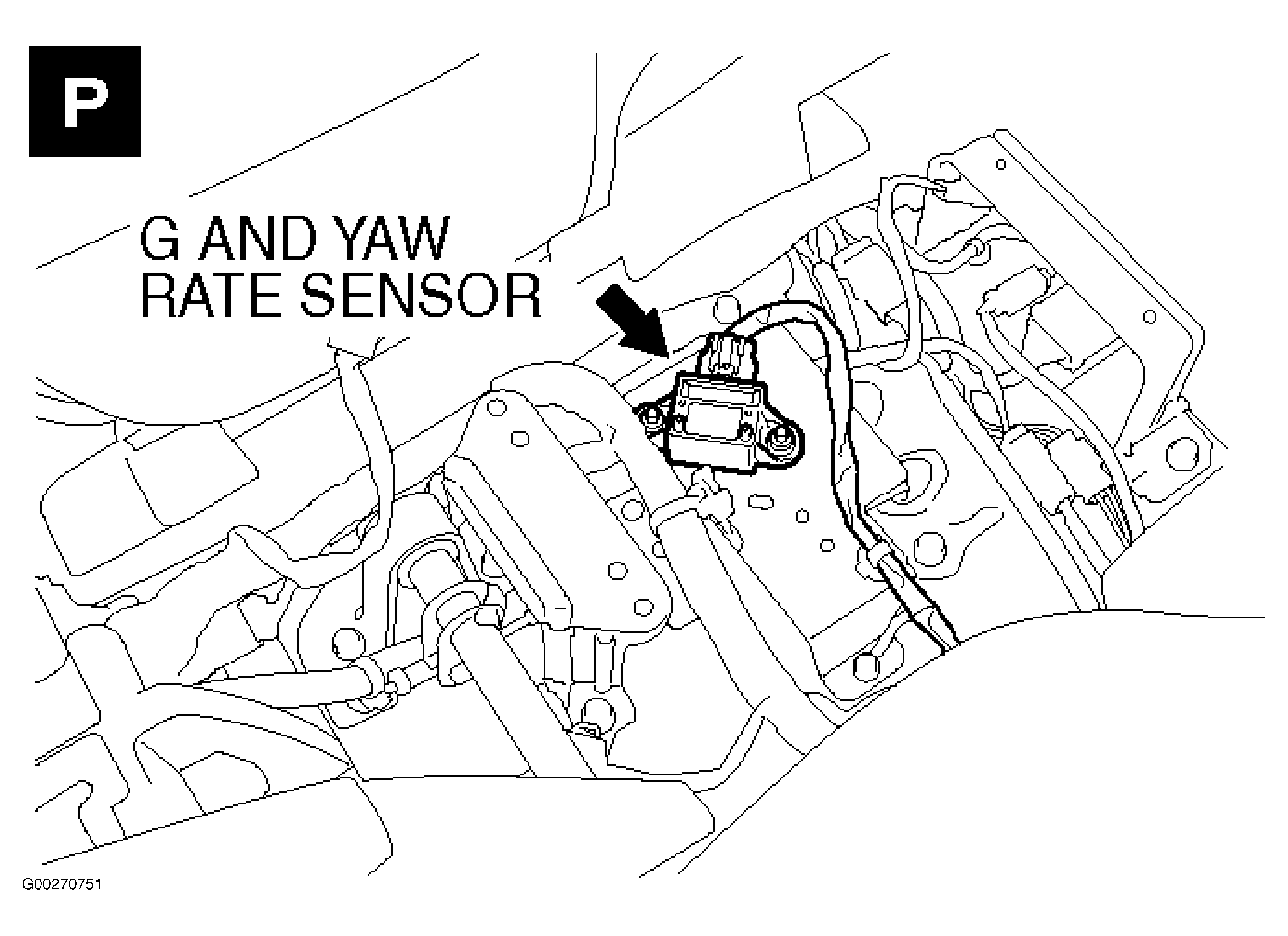 P

G AND YAW RATE SENSOR

G00270751