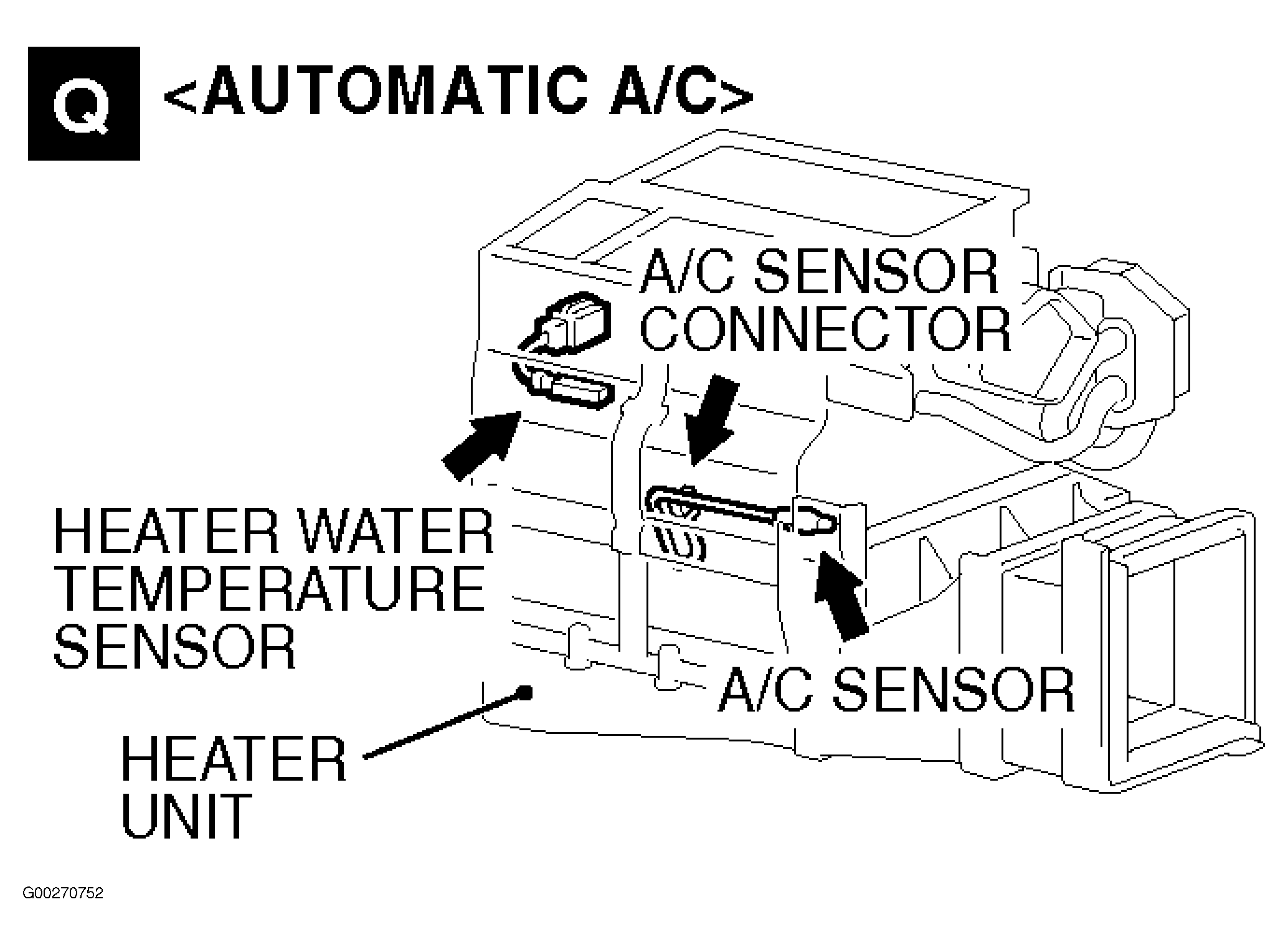 Q <AUTOMATIC A/C>

A/C SENSOR CONNECTOR

HEATER WATER TEMPERATURE SENSOR

A/C SENSOR

HEATER UNIT

G00270752