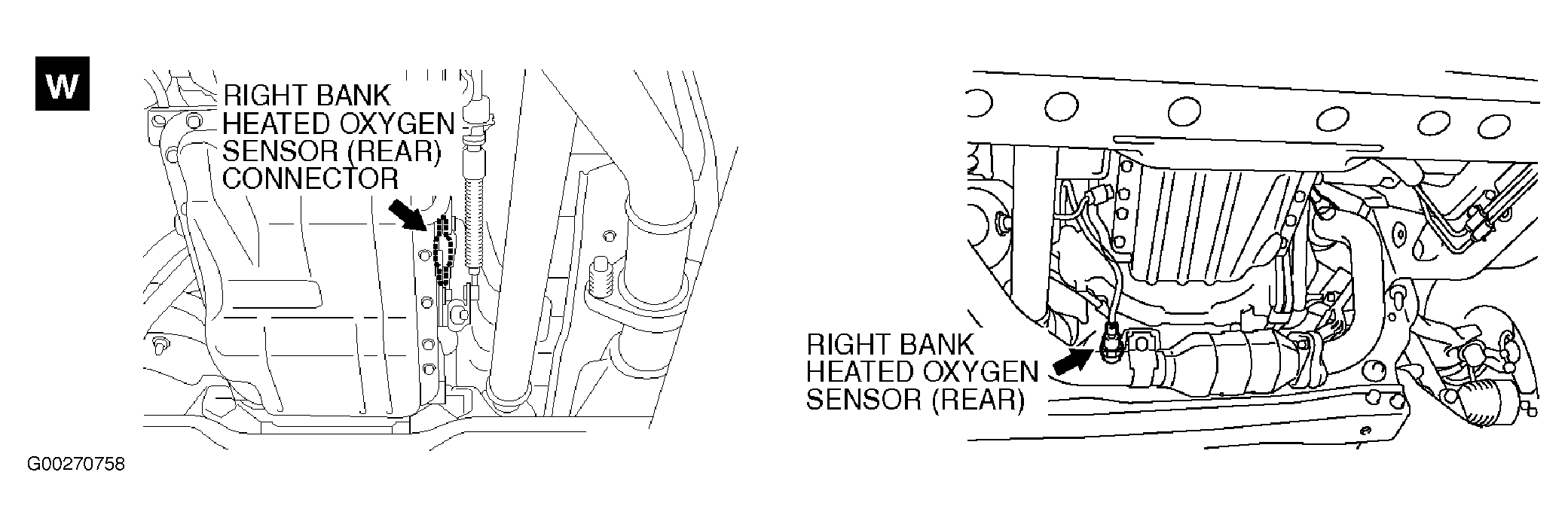 W

RIGHT BANK HEATED OXYGEN SENSOR (REAR) CONNECTOR

RIGHT BANK HEATED OXYGEN SENSOR (REAR)

G00270758