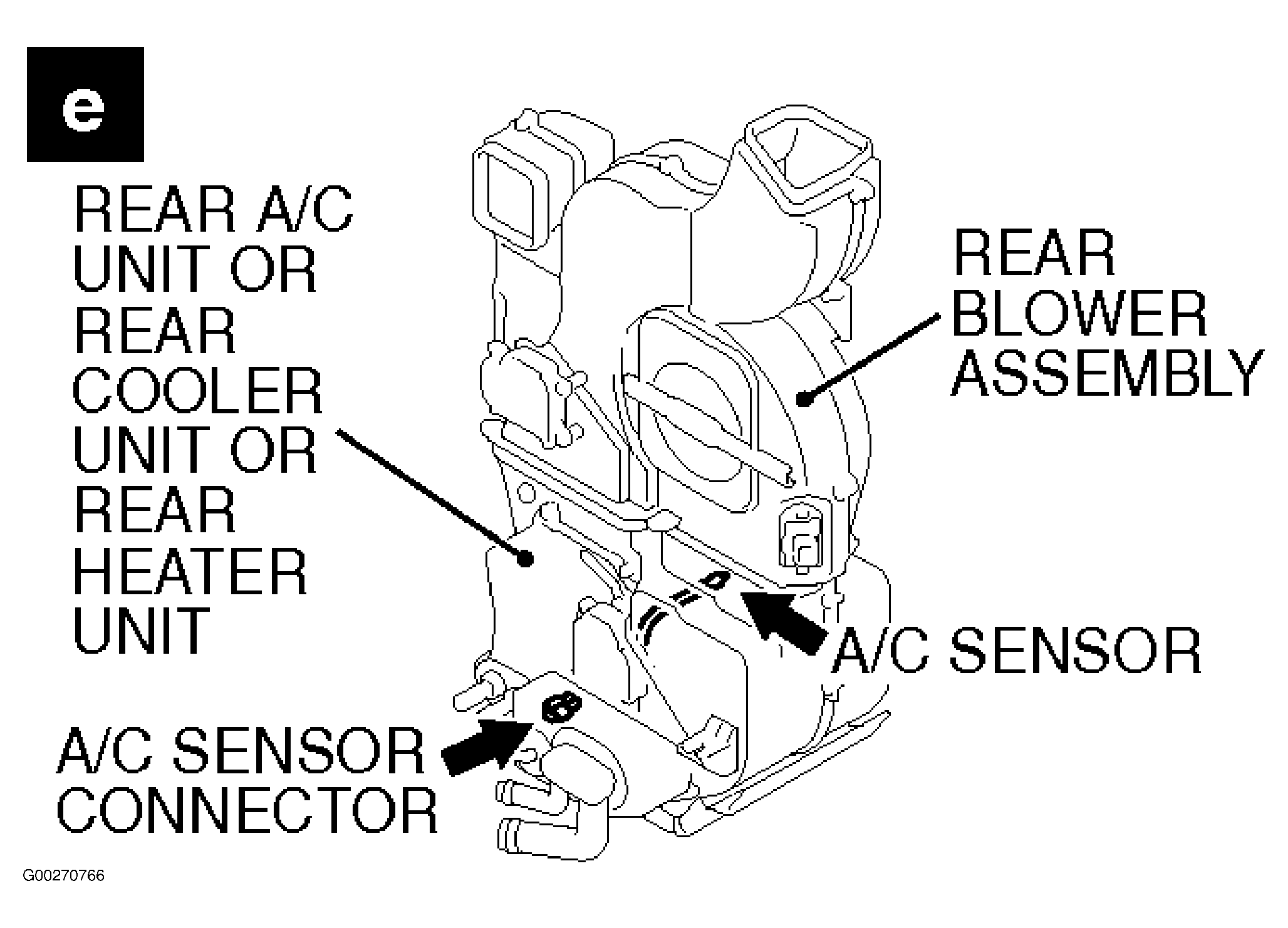 e

REAR A/C UNIT OR REAR COOLER UNIT OR REAR HEATER UNIT

REAR BLOWER ASSEMBLY

A/C SENSOR

A/C SENSOR CONNECTOR

G00270766