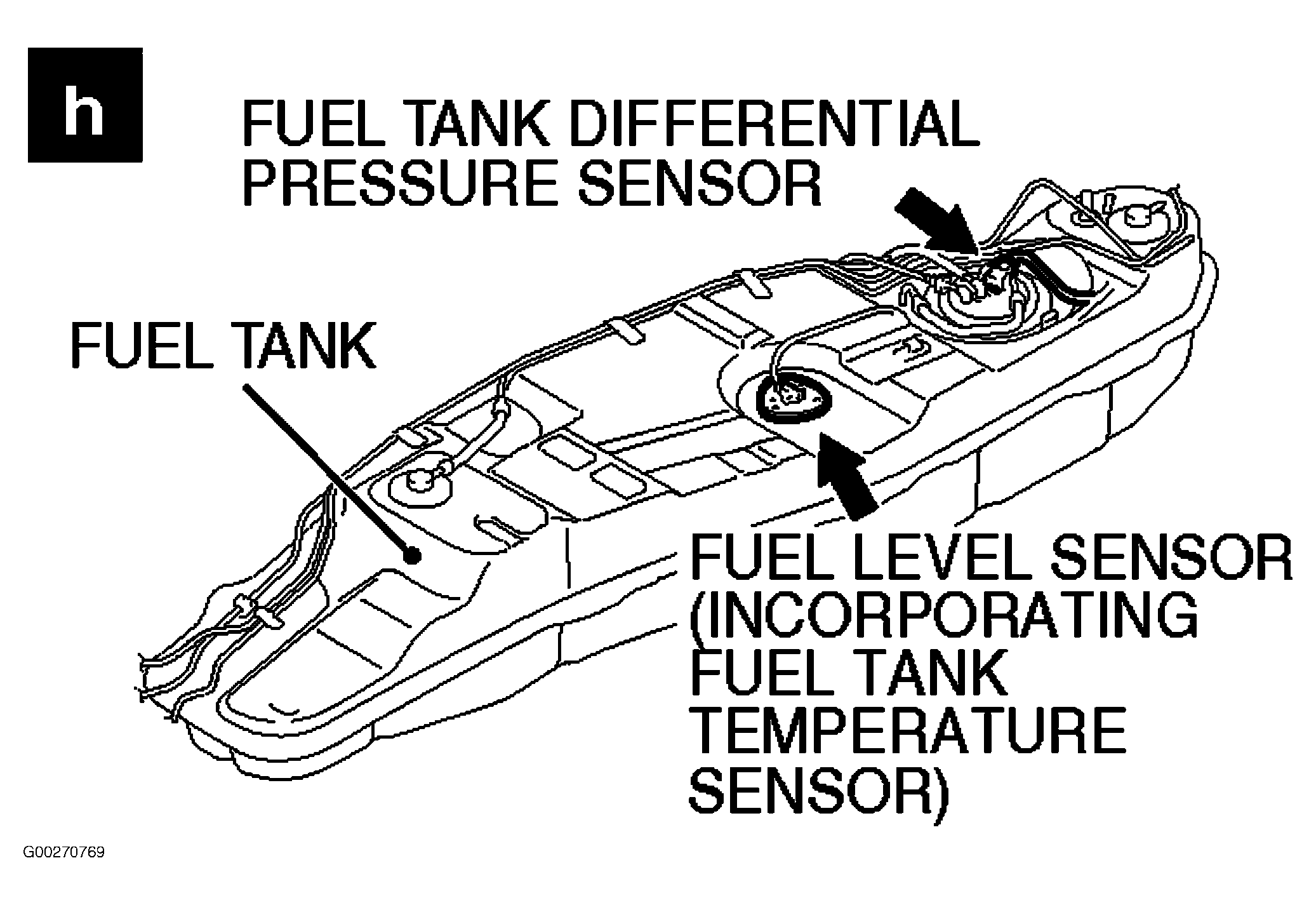 h

FUEL TANK DIFFERENTIAL PRESSURE SENSOR

FUEL TANK

FUEL LEVEL SENSOR (INCORPORATING FUEL TANK TEMPERATURE SENSOR)

G00270769