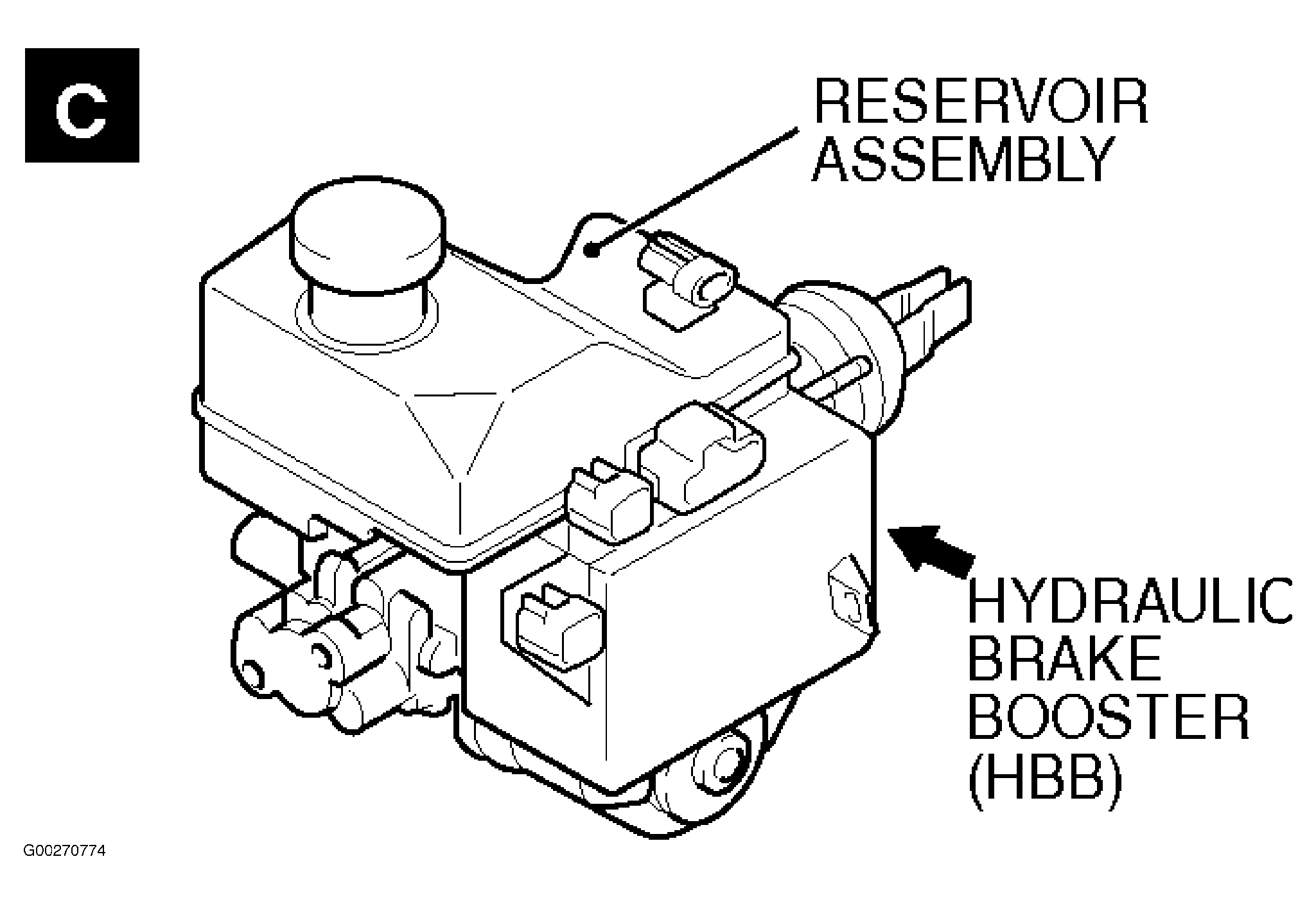 C

RESERVOIR ASSEMBLY

HYDRAULIC BRAKE BOOSTER (HBB)

G00270774