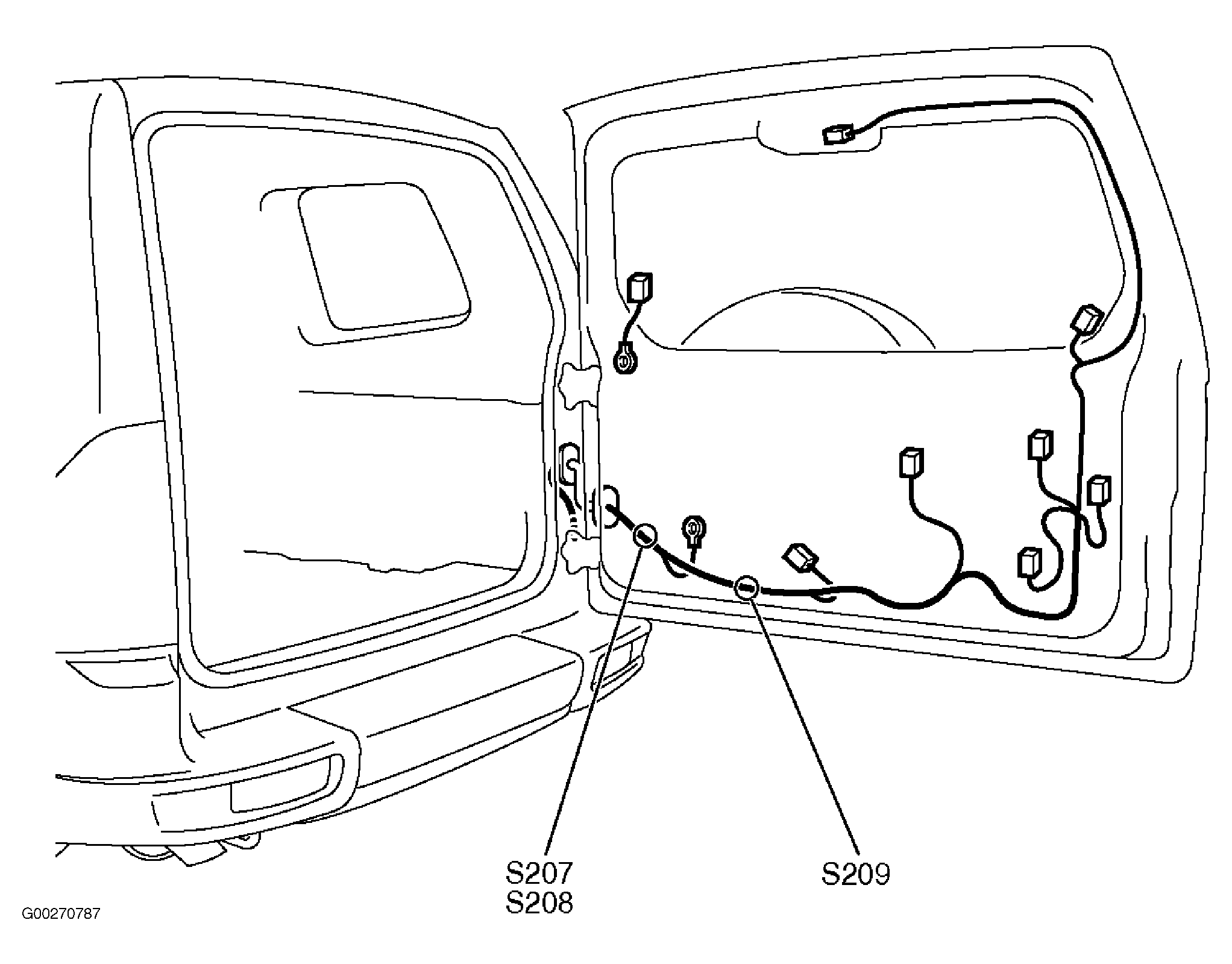 S207
S208

S209

G00270787