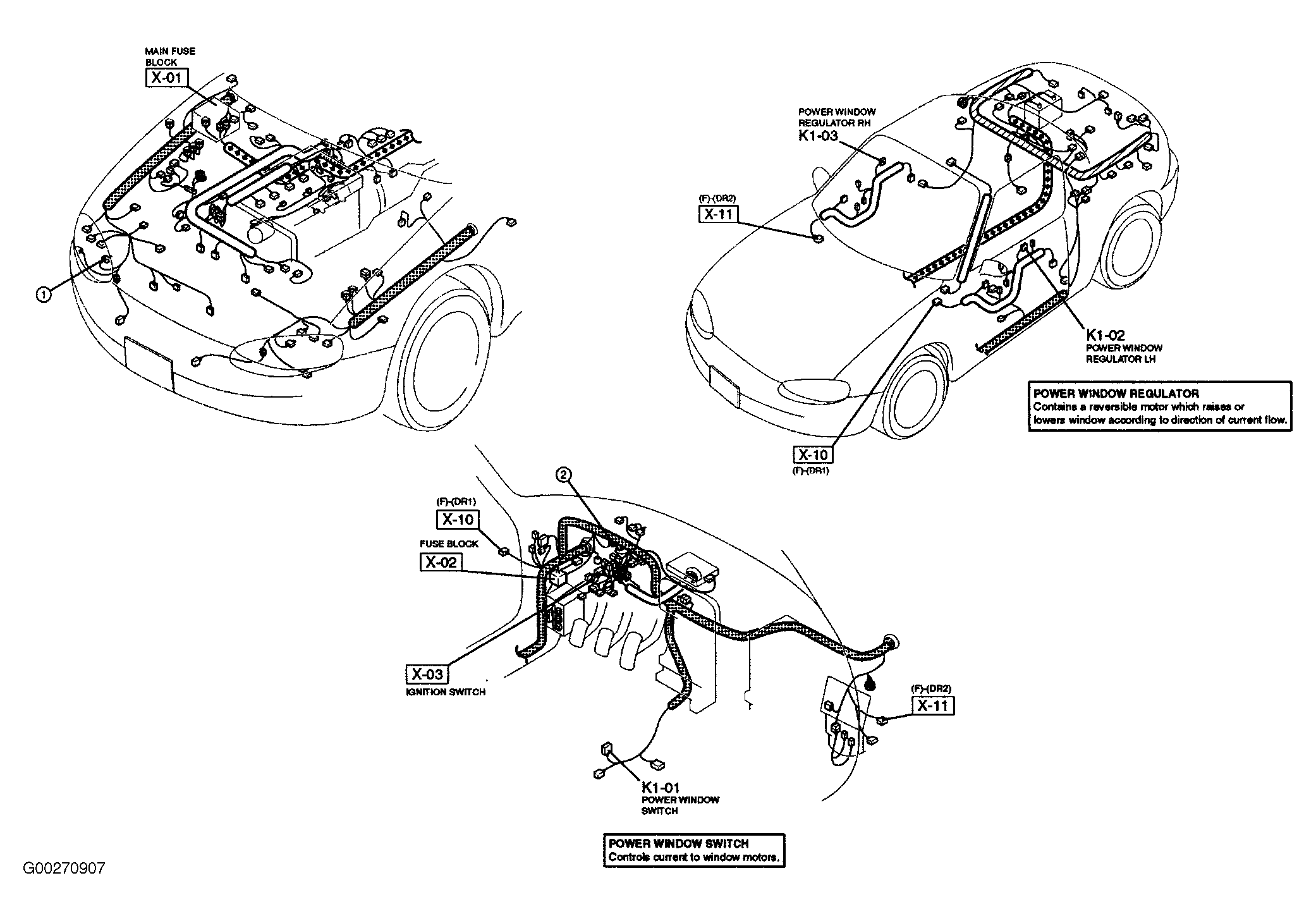 MAIN FUSE BLOCK
X-01

1

POWER WINDOW REGULATOR RH
K1-03

(F)-(DR2)
X-11

K1-02
POWER WINDOW REGULATOR LH

POWER WINDOW REGULATOR
Contains a reversible motor which raises or lowers window according to direction of current flow.

X-10
(F)-(DR1)

2

(F)-(DR1)
X-10

FUSE BLOCK
X-02

X-03
IGNITION SWITCH

(F)-(DR2)
X-11

K1-01
POWER WINDOW SWITCH

POWER WINDOW SWITCH
Controls current to window motors.

G00270907