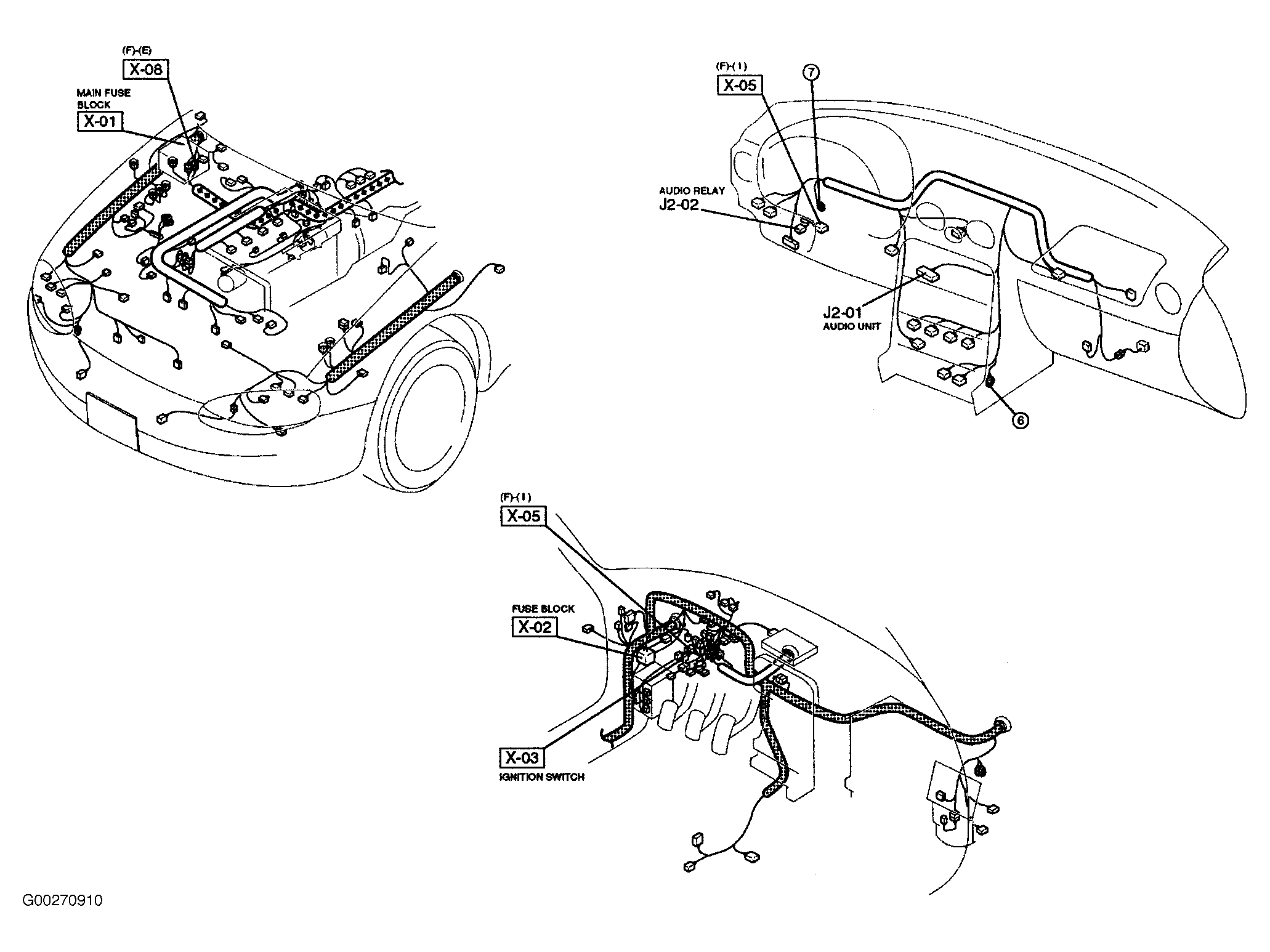 (F)-(E)
X-08

MAIN FUSE BLOCK
X-01

(F)-(I)
X-05

7

AUDIO RELAY
J2-02

J2-01
AUDIO UNIT

6

(F)-(I)
X-05

FUSE BLOCK
X-02

X-03
IGNITION SWITCH

G00270910