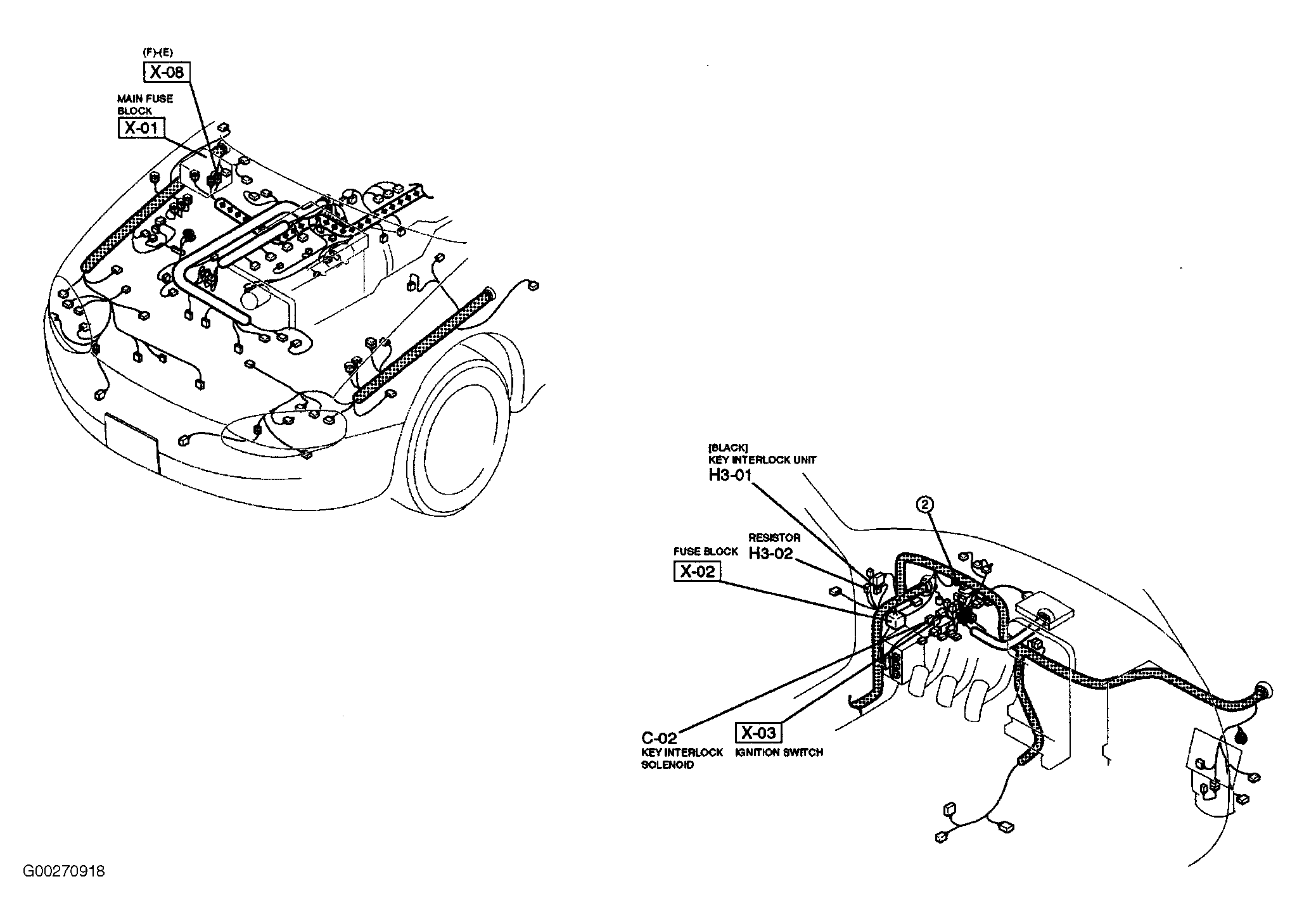 (F)-(E)
X-08

MAIN FUSE BLOCK
X-01

[BLACK]
KEY INTERLOCK UNIT
H3-01

2

RESISTOR
H3-02

FUSE BLOCK
X-02

C-02
KEY INTERLOCK SOLENOID

X-03
IGNITION SWITCH

G00270918