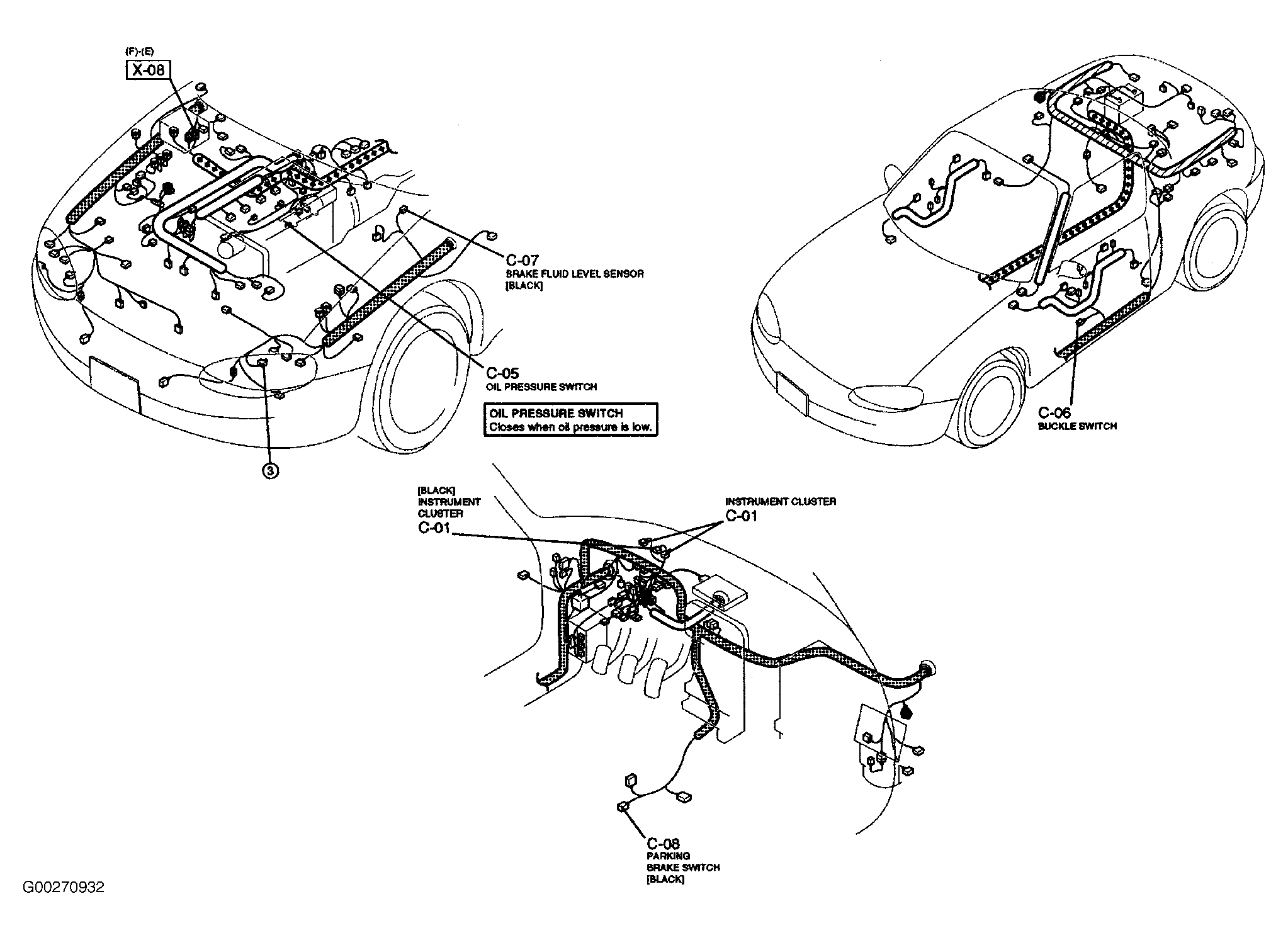 (F)-(E)
X-08

C-07
BRAKE FLUID LEVEL SENSOR
[BLACK]

C-05
OIL PRESSURE SWITCH

OIL PRESSURE SWITCH
Closes when oil pressure is low.

3

C-06
BUCKLE SWITCH

[BLACK]
INSTRUMENT
CLUSTER
C-01

INSTRUMENT CLUSTER
C-01

C-08
PARKING
BRAKE SWITCH
[BLACK]

G00270932