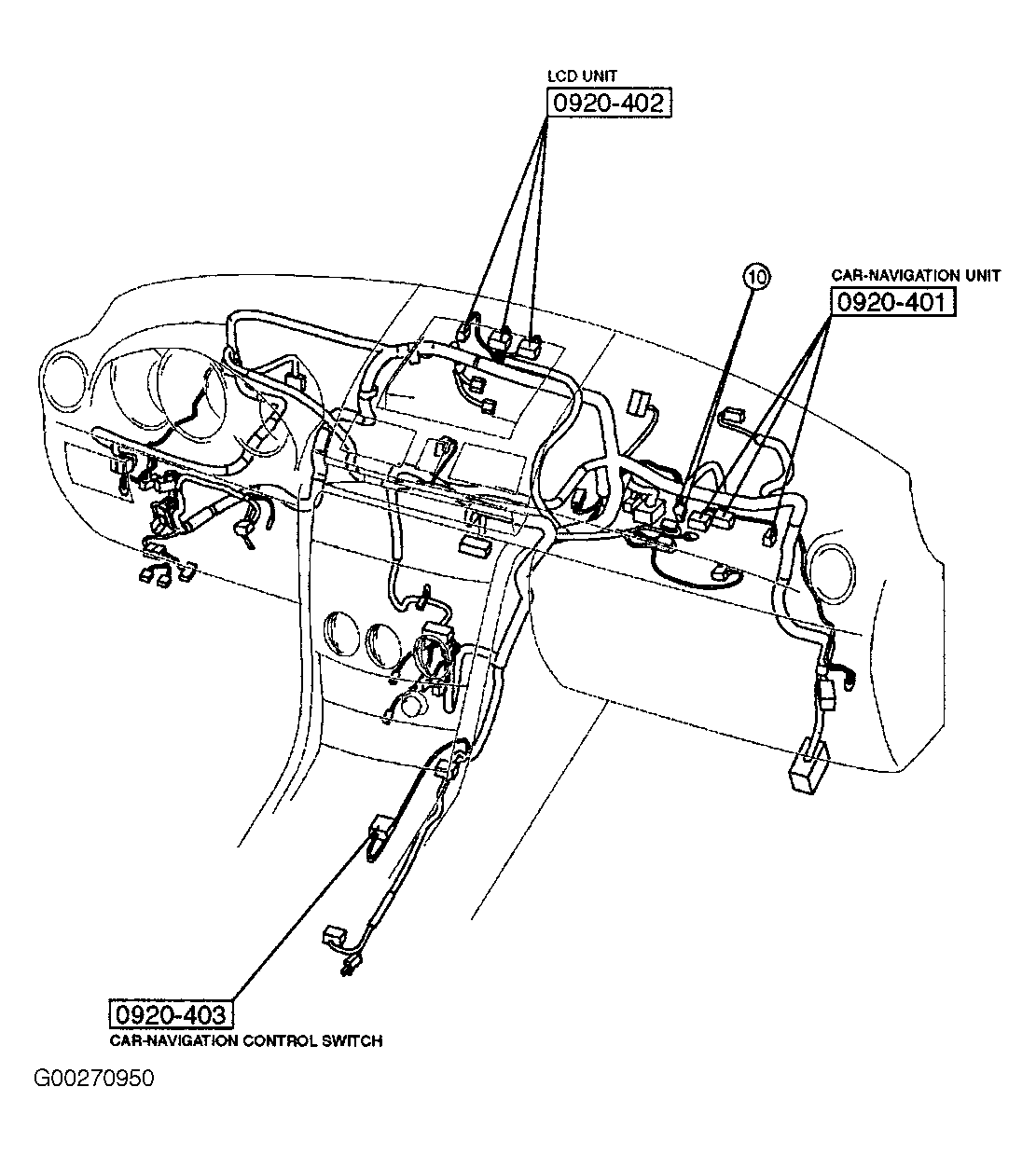 LCD UNIT
0920-402

10

CAR-NAVIGATION UNIT
0920-401

0920-403
CAR-NAVIGATION CONTROL SWITCH

G00270950