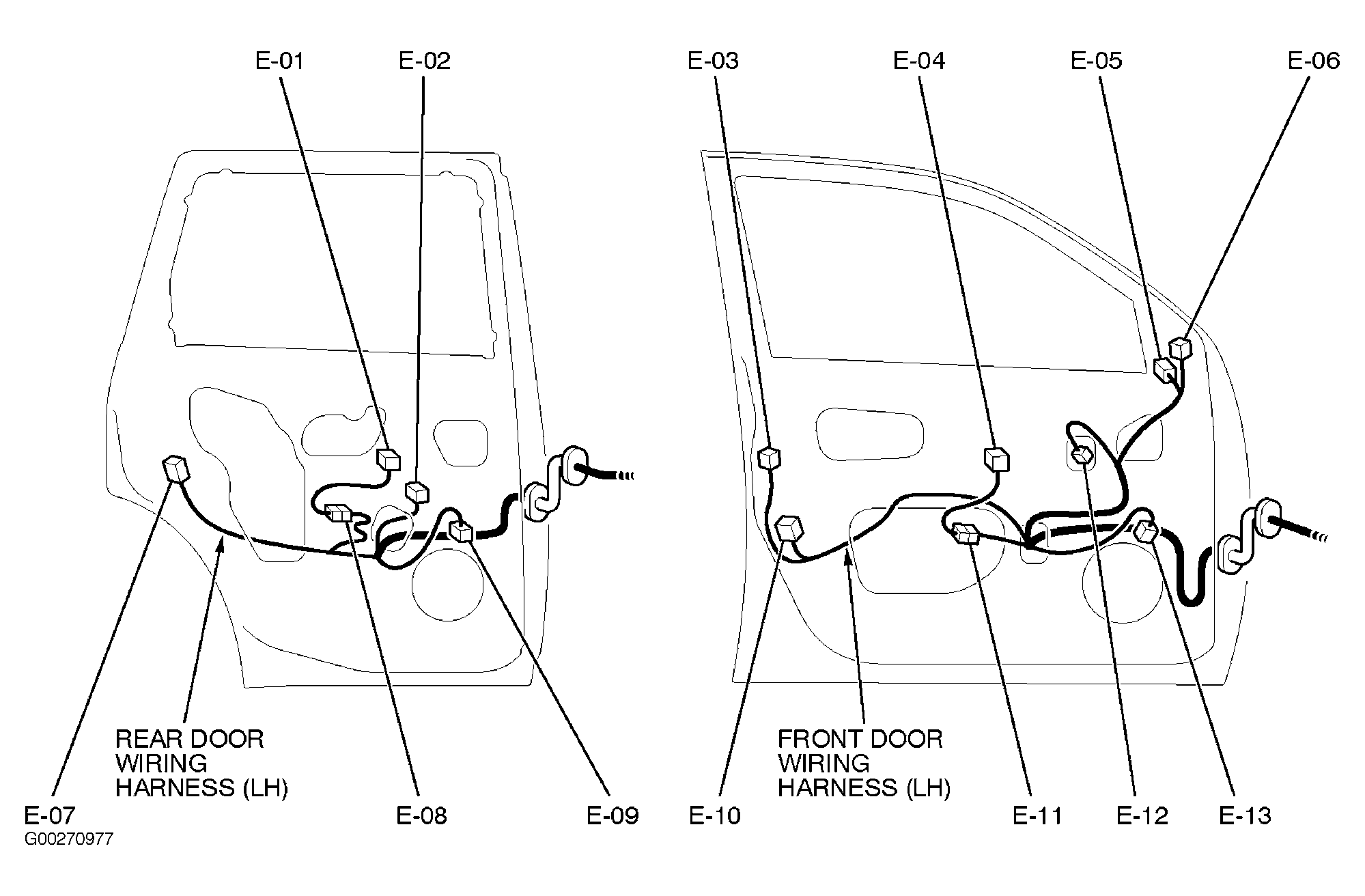 E-01
E-02
E-03
E-04
E-05
E-06

REAR DOOR WIRING HARNESS (LH)

FRONT DOOR WIRING HARNESS (LH)

E-07
E-08
E-09
E-10
E-11
E-12
E-13
G00270977