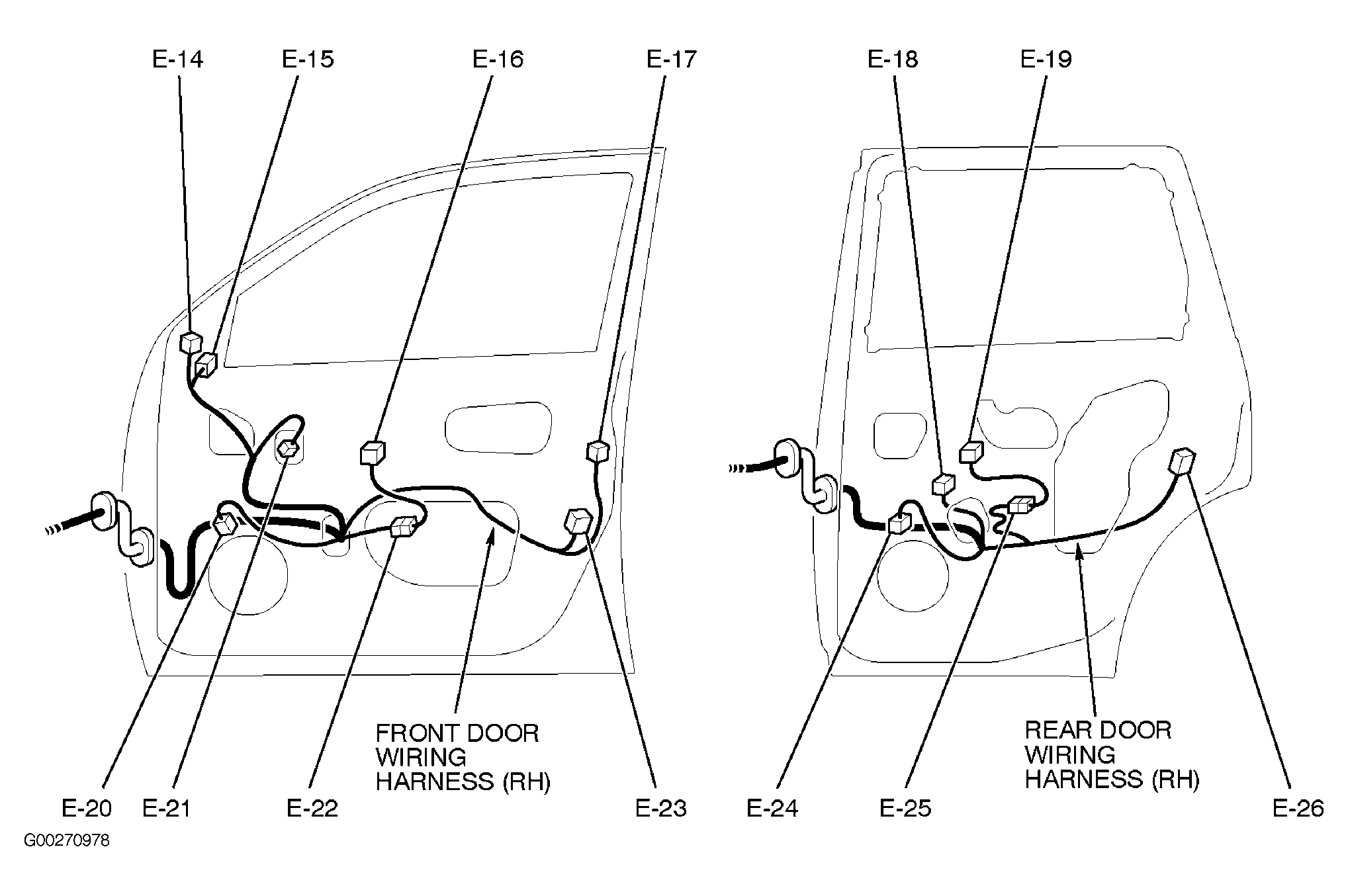 E-14 E-15 E-16 E-17 E-18 E-19

FRONT DOOR WIRING HARNESS (RH)

REAR DOOR WIRING HARNESS (RH)

E-20 E-21 E-22 E-23 E-24 E-25 E-26

G00270978