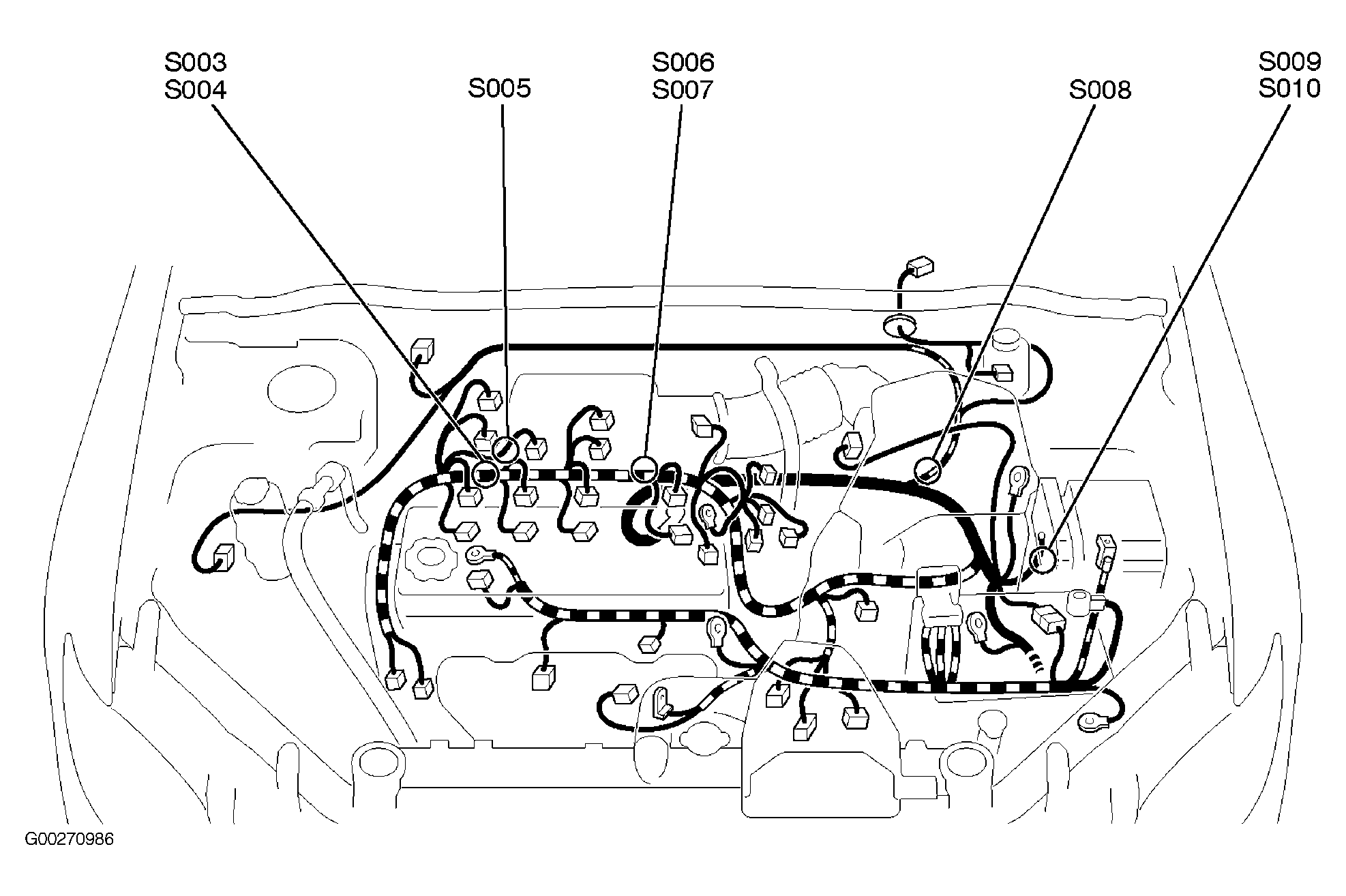 S003
S004

S005

S006
S007

S008

S009
S010

G00270986