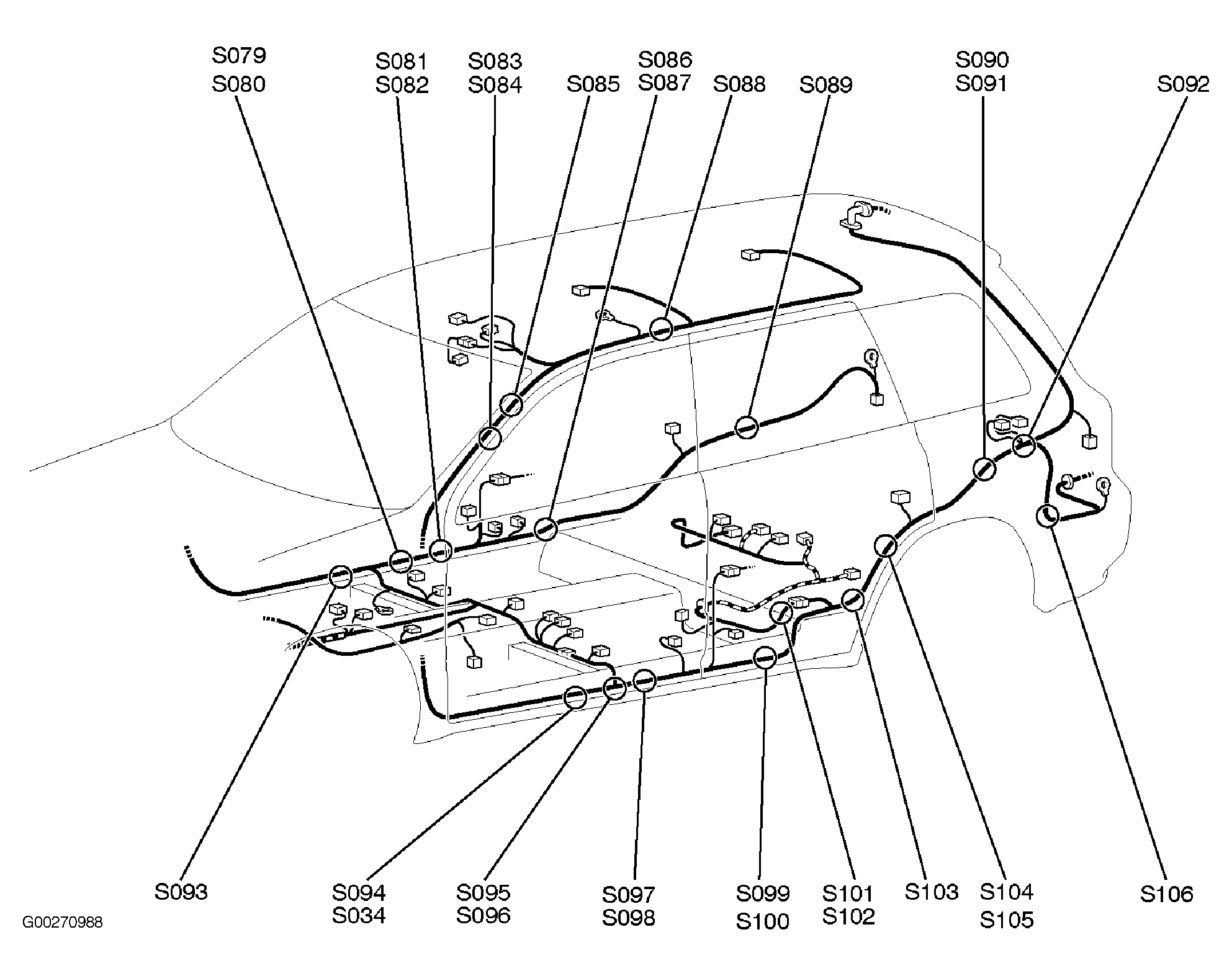 S079
S080

S081
S082

S083
S084

S085

S086
S087

S088

S089

S090
S091

S092

S093

S094
S034

S095
S096

S097
S098

S099
S100

S101
S102

S103

S104
S105

S106

G00270988