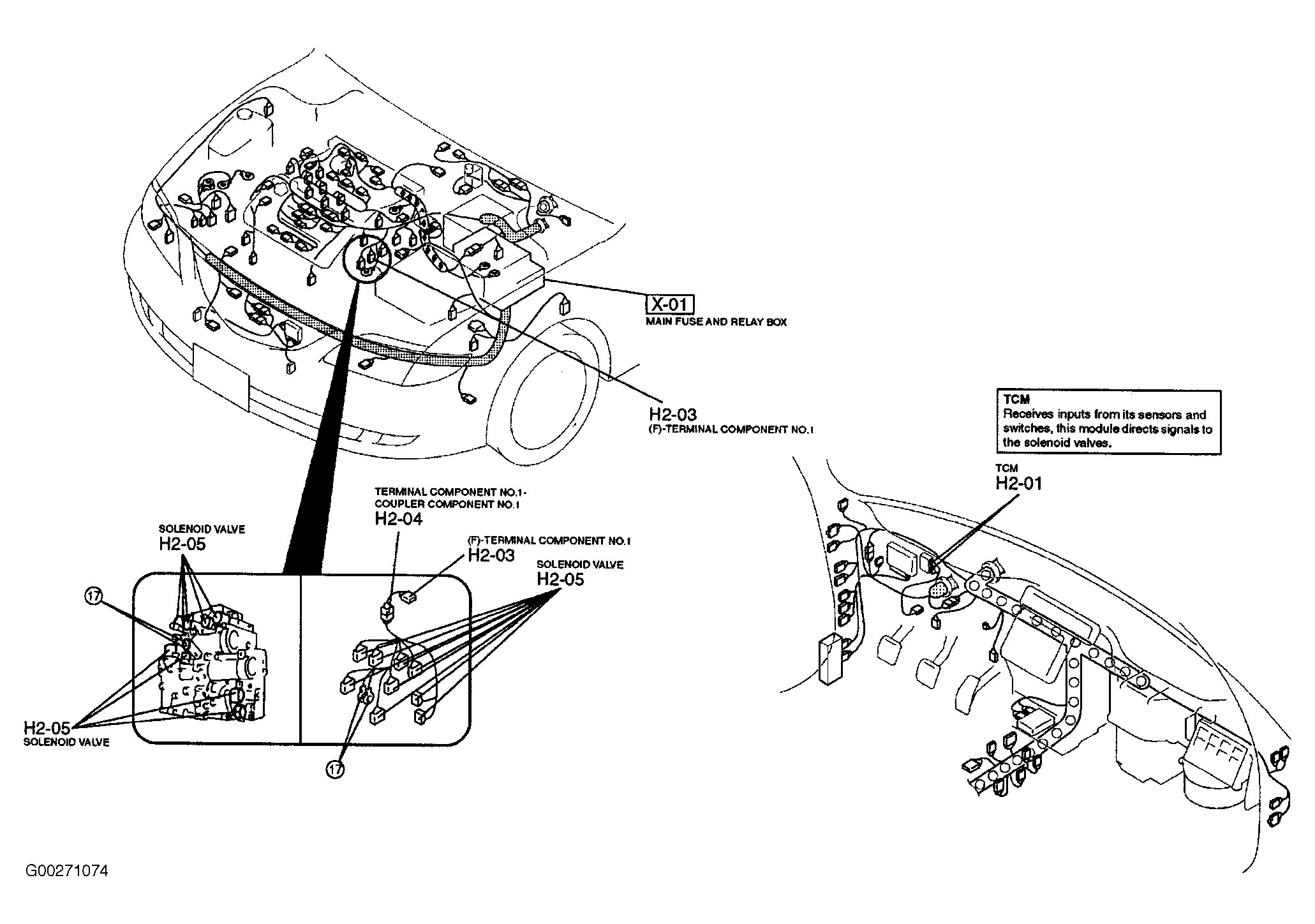 X-01
MAIN FUSE AND RELAY BOX

H2-03
(F)-TERMINAL COMPONENT NO.1

TCM
Receives inputs from its sensors and switches, this module directs signals to the solenoid valves.

TCM
H2-01

TERMINAL COMPONENT NO.1-
COUPLER COMPONENT NO.1
H2-04

SOLENOID VALVE
H2-05

(F)-TERMINAL COMPONENT NO.1
H2-03

SOLENOID VALVE
H2-05

17

H2-05
SOLENOID VALVE

17

G00271074