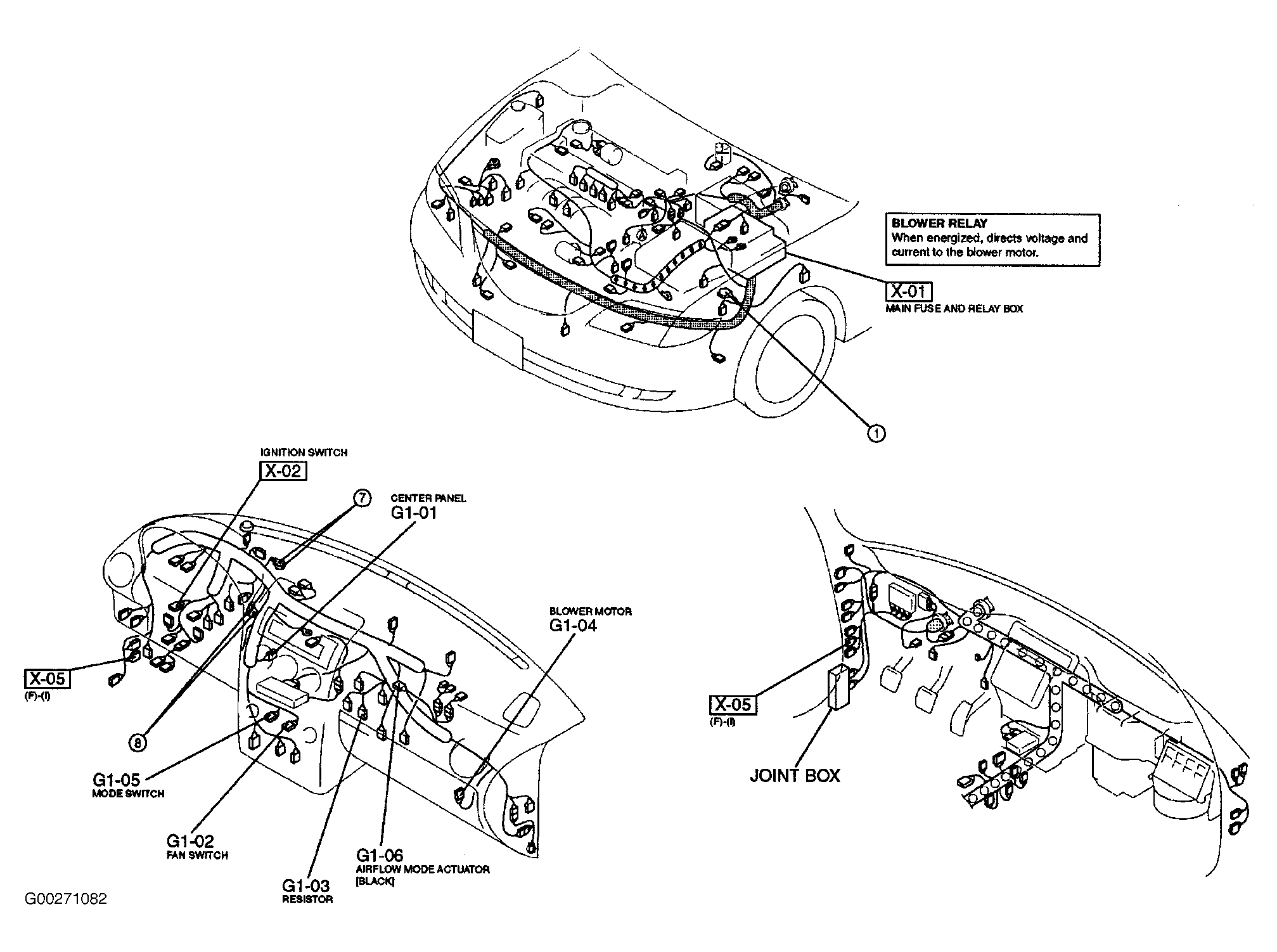 BLOWER RELAY
When energized, directs voltage and current to the blower motor.

X-01
MAIN FUSE AND RELAY BOX

1

IGNITION SWITCH
X-02

7

CENTER PANEL
G1-01

BLOWER MOTOR
G1-04

X-05
(F)-(I)

8

G1-05
MODE SWITCH

G1-02
FAN SWITCH

G1-03
RESISTOR

G1-06
AIRFLOW MODE ACTUATOR
[BLACK]

X-05
(F)-(I)

JOINT BOX

G00271082