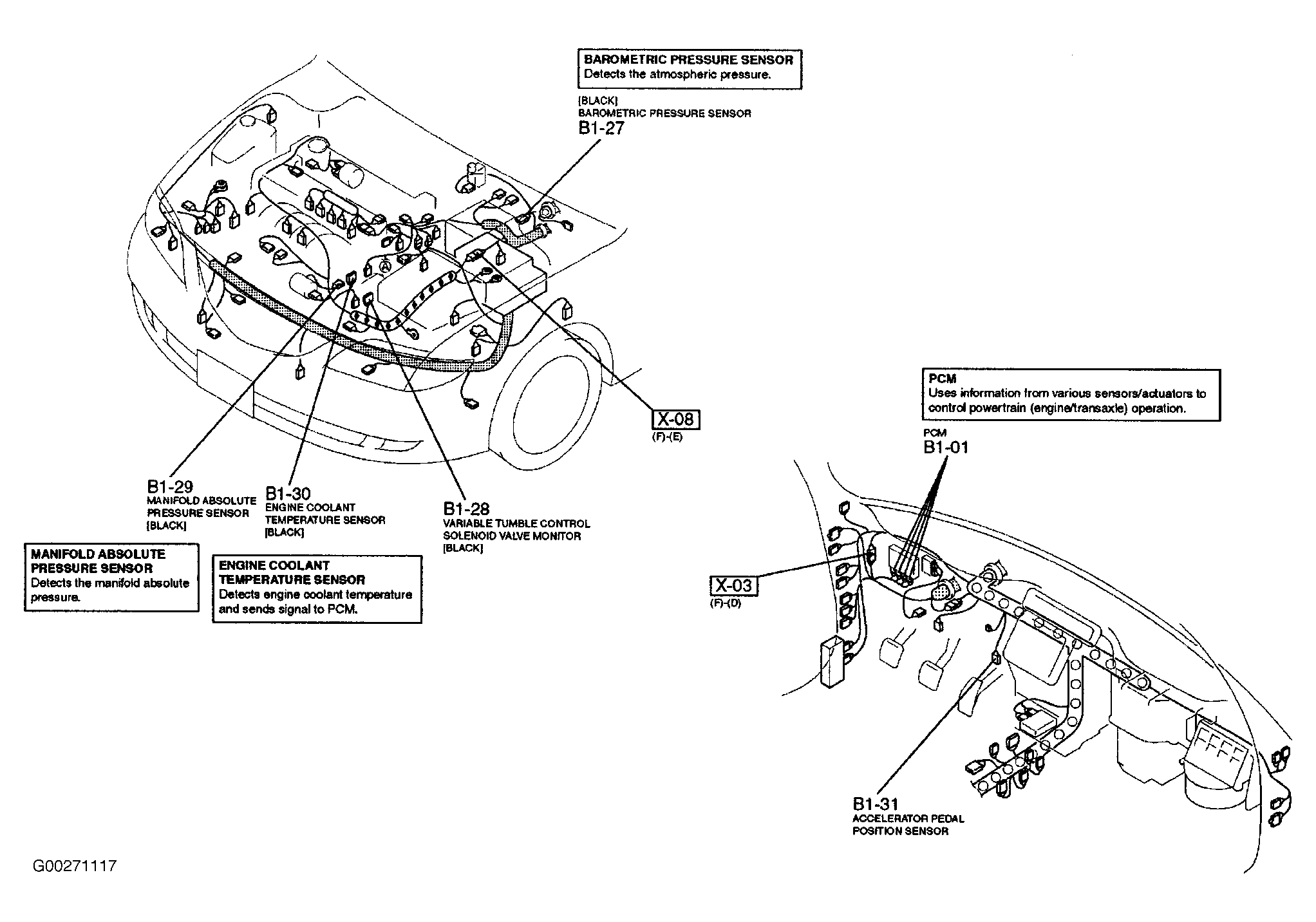 BAROMETRIC PRESSURE SENSOR
Detects the atmospheric pressure.

[BLACK]
BAROMETRIC PRESSURE SENSOR
B1-27

A

X-08
(F)-(E)

B1-29
MANIFOLD ABSOLUTE PRESSURE SENSOR
[BLACK]

B1-30
ENGINE COOLANT TEMPERATURE SENSOR
[BLACK]

B1-28
VARIABLE TUMBLE CONTROL SOLENOID VALVE MONITOR
[BLACK]

MANIFOLD ABSOLUTE PRESSURE SENSOR
Detects the manifold absolute pressure.

ENGINE COOLANT TEMPERATURE SENSOR
Detects engine coolant temperature and sends signal to PCM.

PCM
Uses information from various sensors/actuators to control powertrain (engine/transaxle) operation.

PCM
B1-01

X-03
(F)-(D)

B1-31
ACCELERATOR PEDAL POSITION SENSOR

G00271117