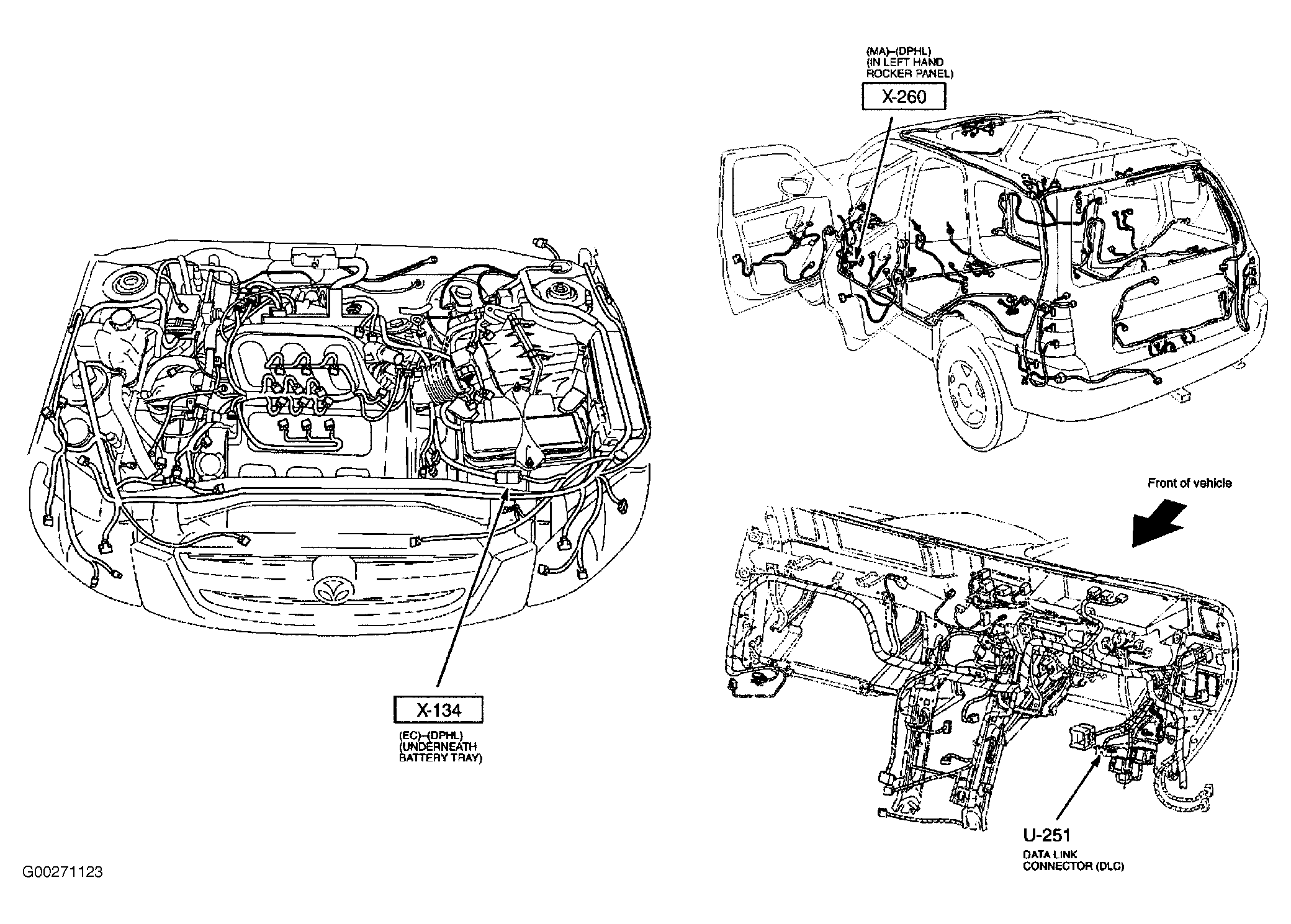 (MA)–(DPHL)
(IN LEFT HAND ROCKER PANEL)

X-260

Front of vehicle

X-134

(EC)–(DPHL)
(UNDERNEATH BATTERY TRAY)

U-251

DATA LINK CONNECTOR (DLC)

G00271123