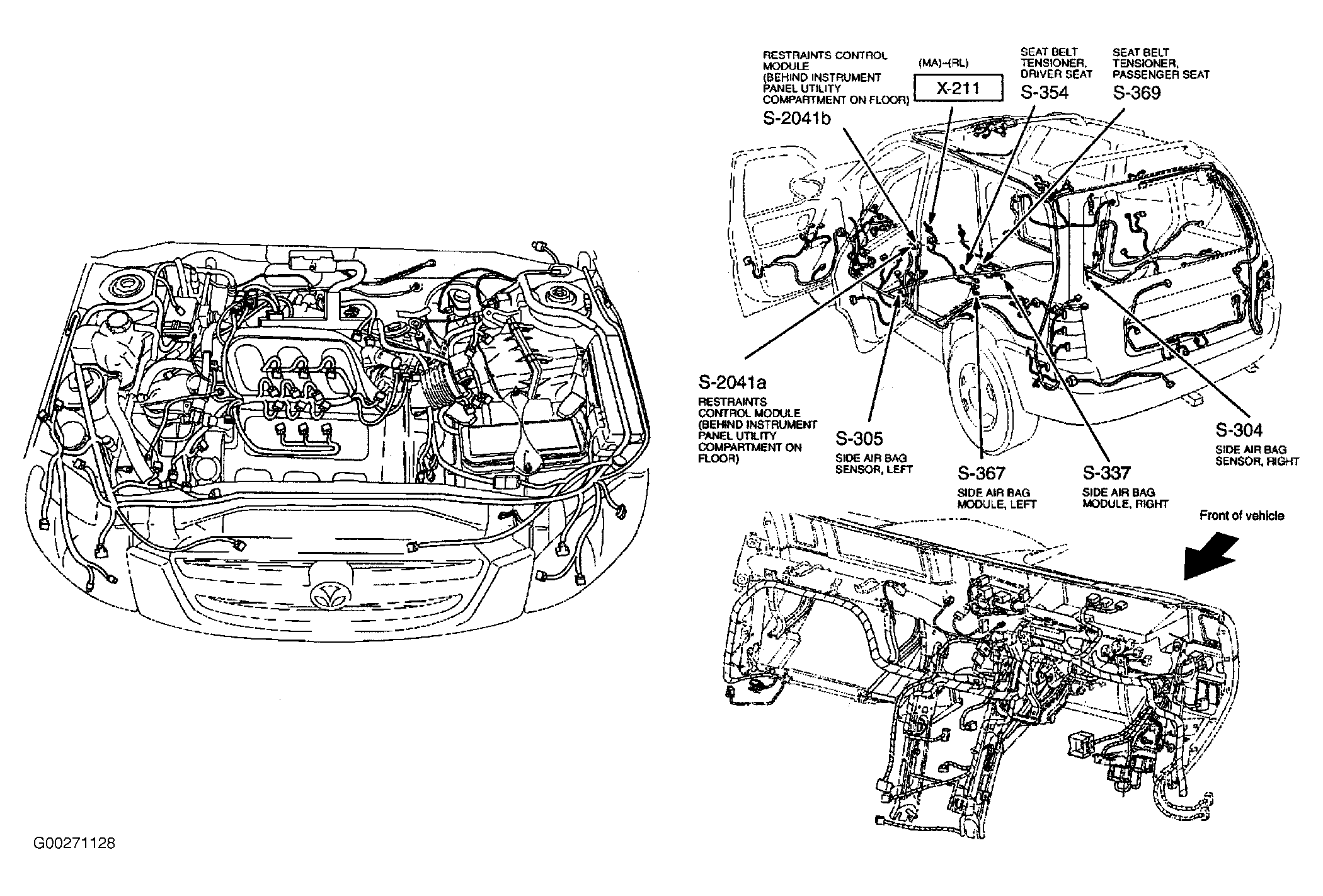 RESTRAINTS CONTROL MODULE (BEHIND INSTRUMENT PANEL UTILITY COMPARTMENT ON FLOOR)
S-2041b

(MA)-(RL)
X-211

SEAT BELT TENSIONER, DRIVER SEAT
S-354

SEAT BELT TENSIONER, PASSENGER SEAT
S-369

S-2041a
RESTRAINTS CONTROL MODULE (BEHIND INSTRUMENT PANEL UTILITY COMPARTMENT ON FLOOR)

S-305
SIDE AIR BAG SENSOR, LEFT

S-367
SIDE AIR BAG MODULE, LEFT

S-337
SIDE AIR BAG MODULE, RIGHT

S-304
SIDE AIR BAG SENSOR, RIGHT

Front of vehicle

G00271128