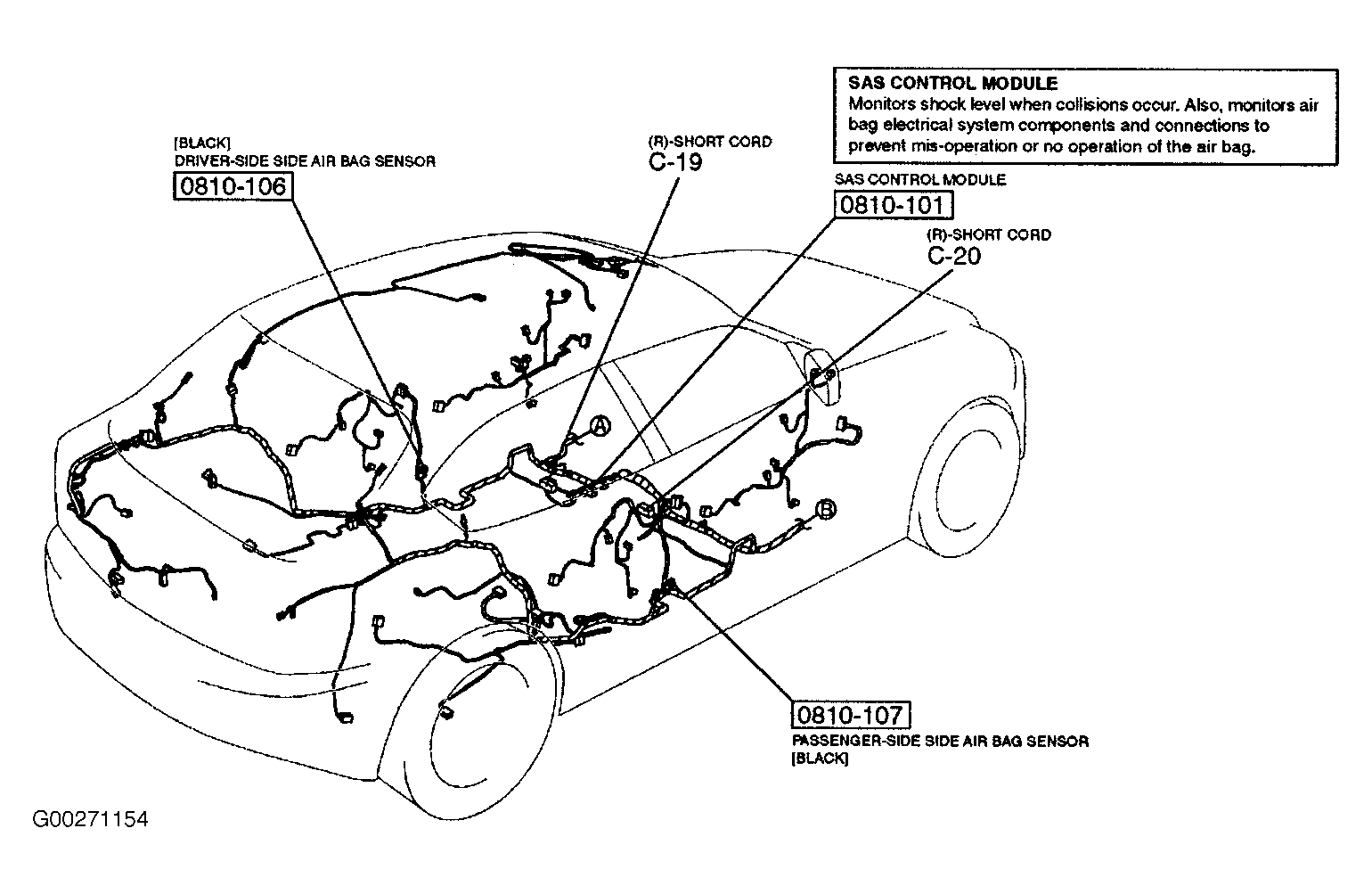 SAS CONTROL MODULE
Monitors shock level when collisions occur. Also, monitors air bag electrical system components and connections to prevent mis-operation or no operation of the air bag.

[BLACK]
DRIVER-SIDE SIDE AIR BAG SENSOR
0810-106

(R)-SHORT CORD
C-19

SAS CONTROL MODULE
0810-101

(R)-SHORT CORD
C-20

A

B

0810-107
PASSENGER-SIDE SIDE AIR BAG SENSOR
[BLACK]

G00271154