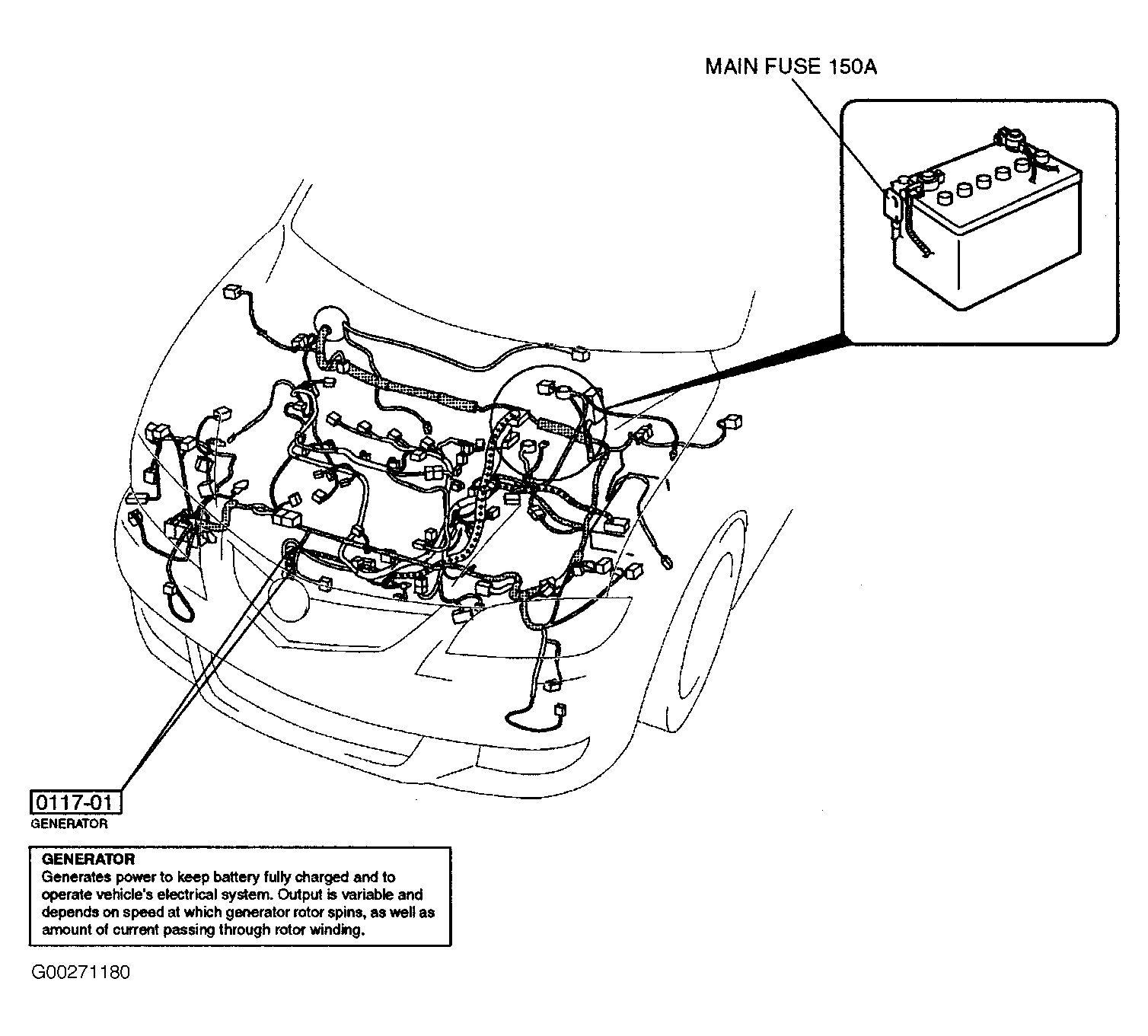 MAIN FUSE 150A

0117-01
GENERATOR

GENERATOR
Generates power to keep battery fully charged and to operate vehicle's electrical system. Output is variable and depends on speed at which generator rotor spins, as well as amount of current passing through rotor winding.

G00271180