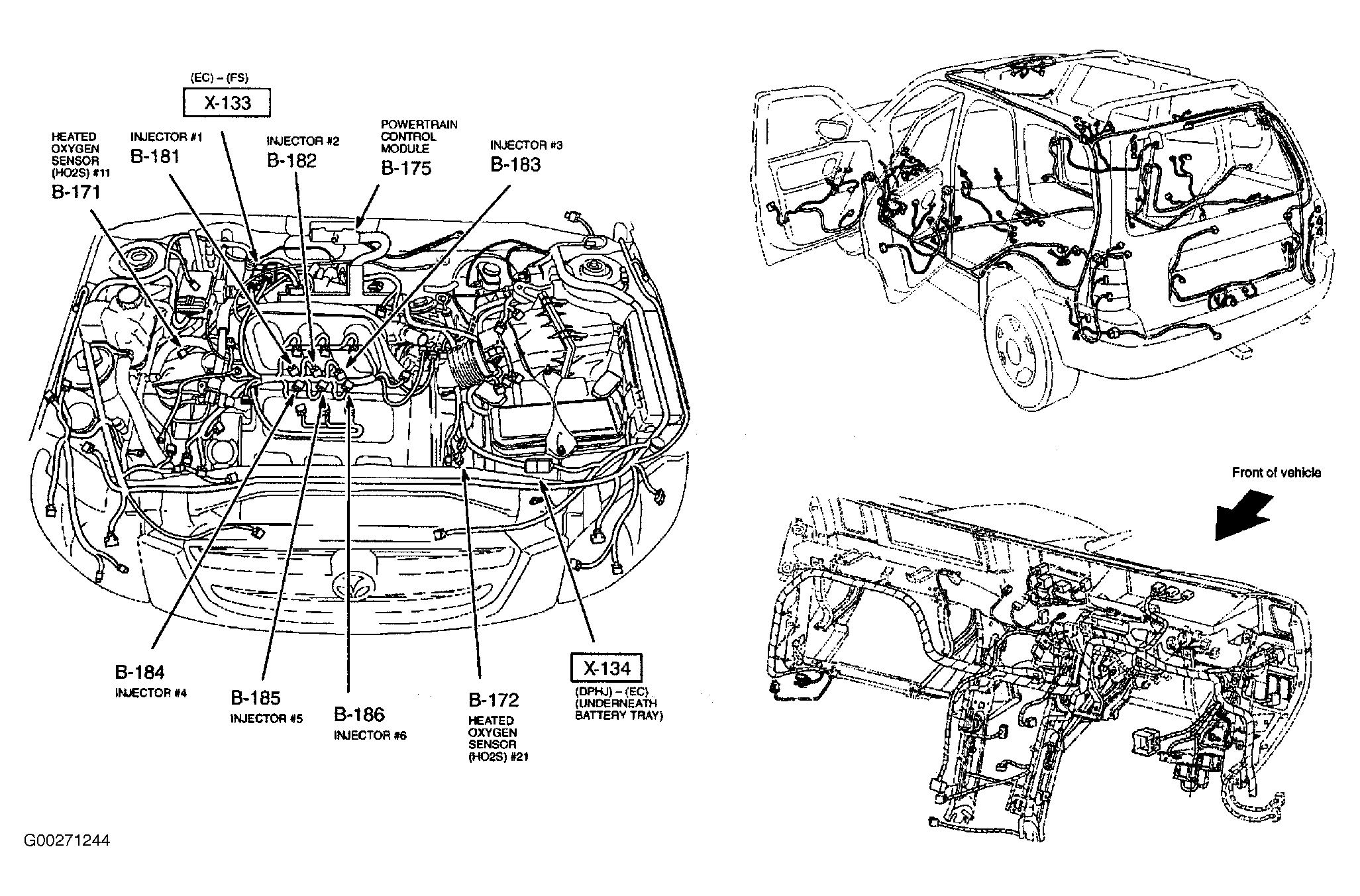 (EC) – (FS)
X-133

HEATED OXYGEN SENSOR (HO2S) #11
B-171

INJECTOR #1
B-181

INJECTOR #2
B-182

POWERTRAIN CONTROL MODULE
B-175

INJECTOR #3
B-183

B-184
INJECTOR #4

B-185
INJECTOR #5

B-186
INJECTOR #6

B-172
HEATED OXYGEN SENSOR (HO2S) #21

X-134
(DPHJ) – (EC) (UNDERNEATH BATTERY TRAY)

Front of vehicle

G00271244