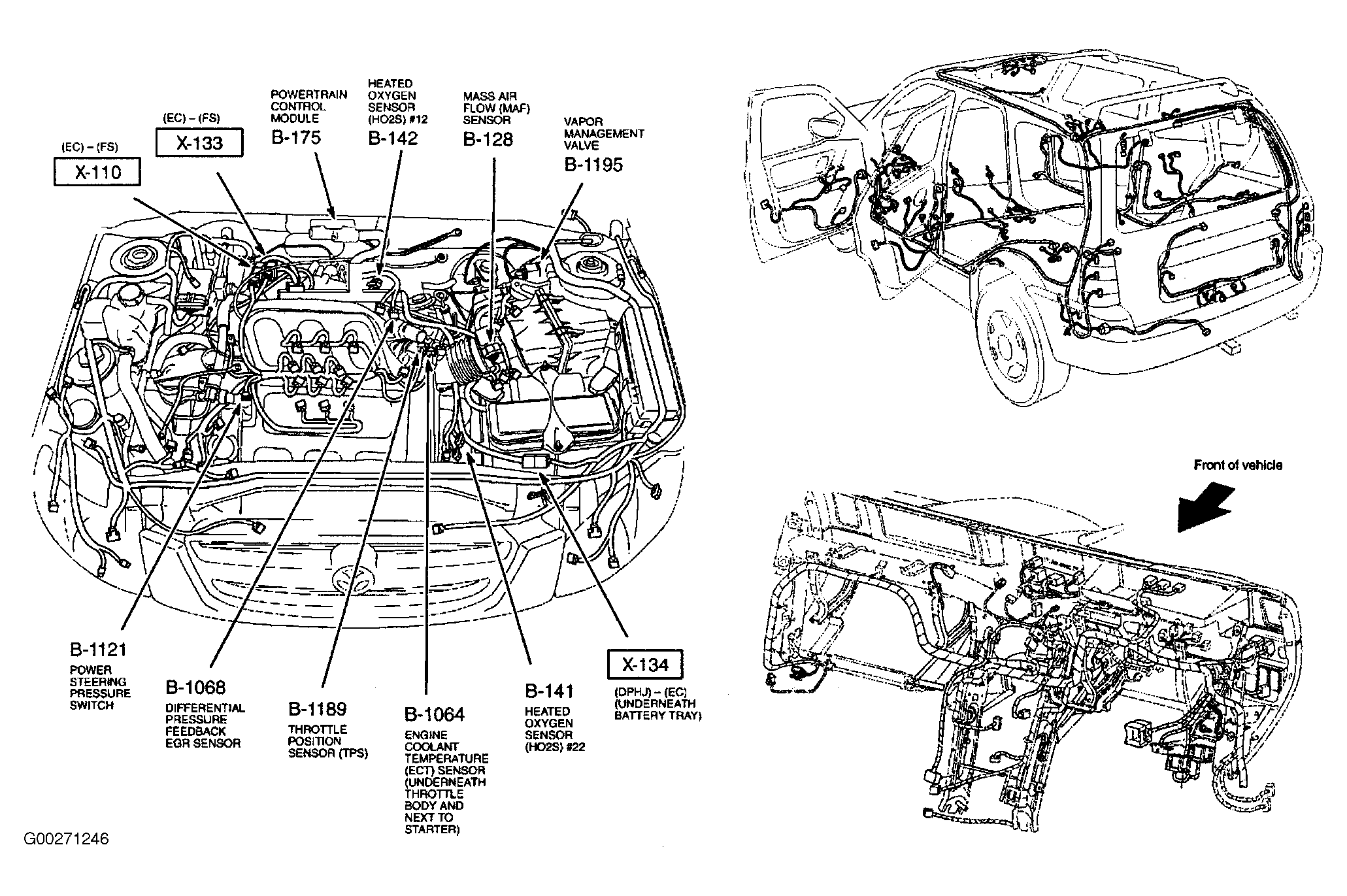 (EC) – (FS)
X-110

(EC) – (FS)
X-133

POWERTRAIN CONTROL MODULE
B-175

HEATED OXYGEN SENSOR (HO2S) #12
B-142

MASS AIR FLOW (MAF) SENSOR
B-128

VAPOR MANAGEMENT VALVE
B-1195

B-1121
POWER STEERING PRESSURE SWITCH

B-1068
DIFFERENTIAL PRESSURE FEEDBACK EGR SENSOR

B-1189
THROTTLE POSITION SENSOR (TPS)

B-1064
ENGINE COOLANT TEMPERATURE (ECT) SENSOR (UNDERNEATH THROTTLE BODY AND NEXT TO STARTER)

B-141
HEATED OXYGEN SENSOR (HO2S) #22

X-134
(DPHJ) – (EC) (UNDERNEATH BATTERY TRAY)

Front of vehicle

G00271246