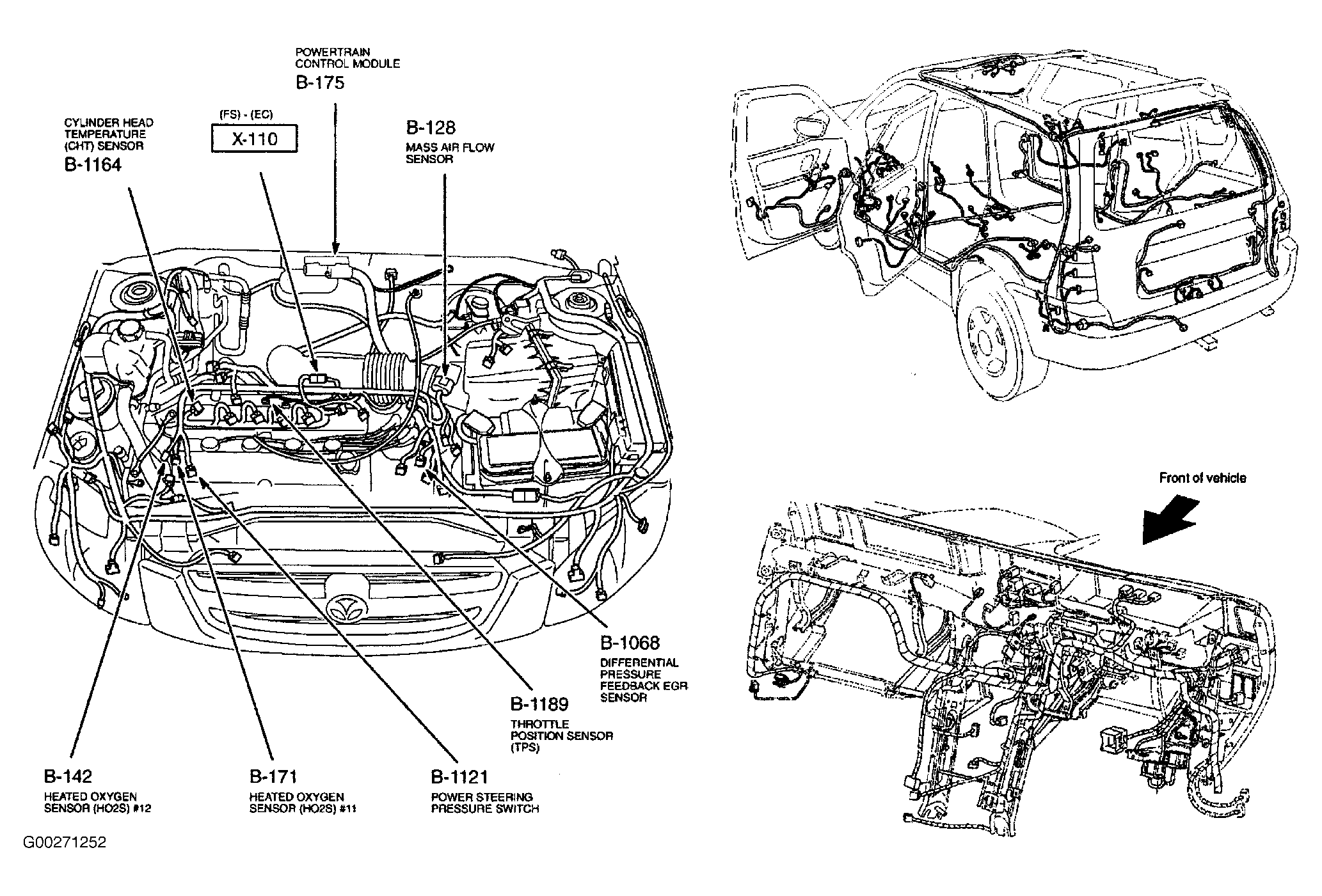 POWERTRAIN CONTROL MODULE
B-175

CYLINDER HEAD TEMPERATURE (CHT) SENSOR
B-1164

(FS) - (EC)
X-110

B-128
MASS AIR FLOW SENSOR

Front of vehicle

B-1068
DIFFERENTIAL PRESSURE FEEDBACK EGR SENSOR

B-1189
THROTTLE POSITION SENSOR (TPS)

B-142
HEATED OXYGEN SENSOR (HO2S) #12

B-171
HEATED OXYGEN SENSOR (HO2S) #11

B-1121
POWER STEERING PRESSURE SWITCH

G00271252