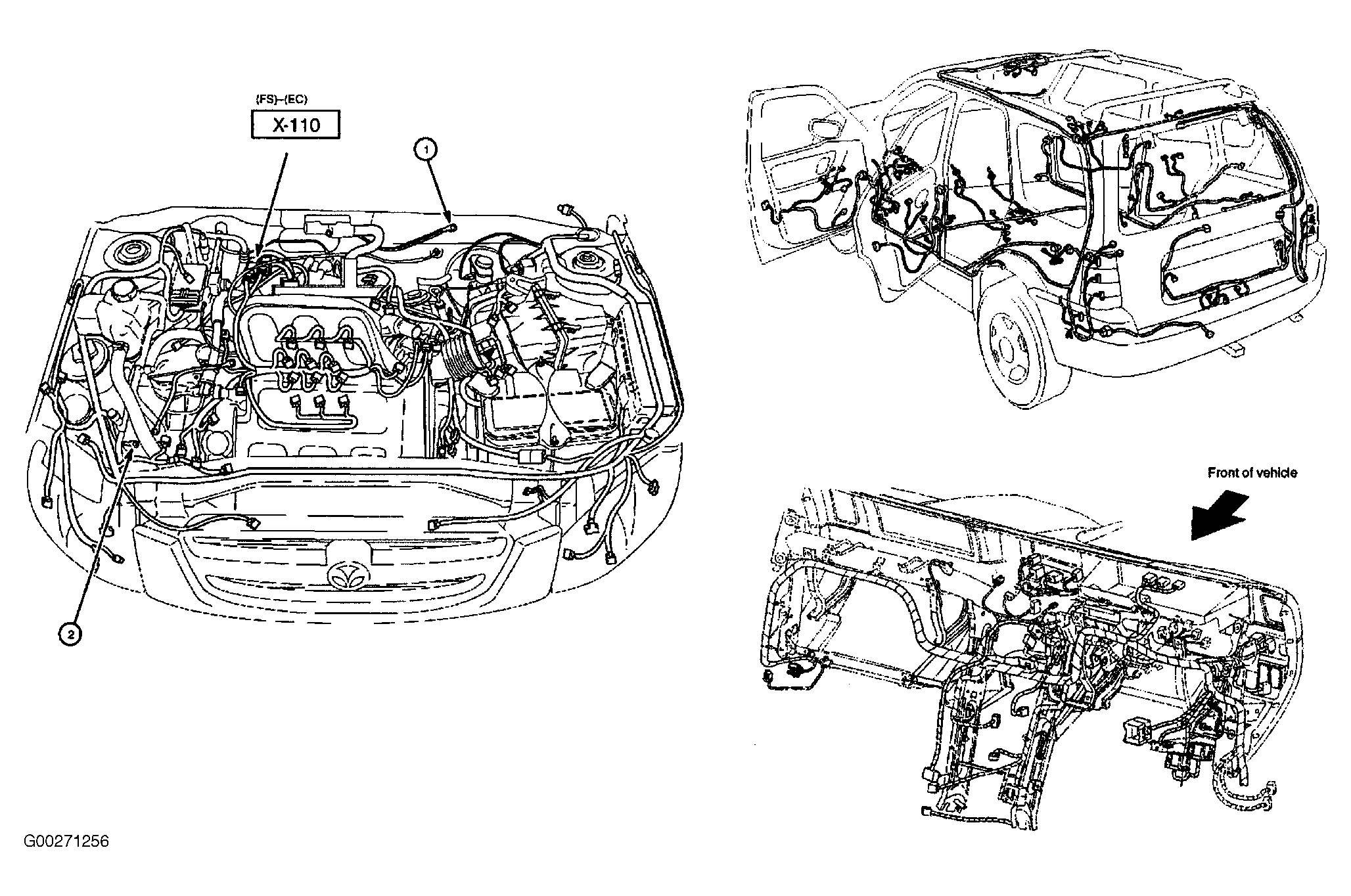 (FS)–(EC)

X-110

1

2

Front of vehicle

G00271256