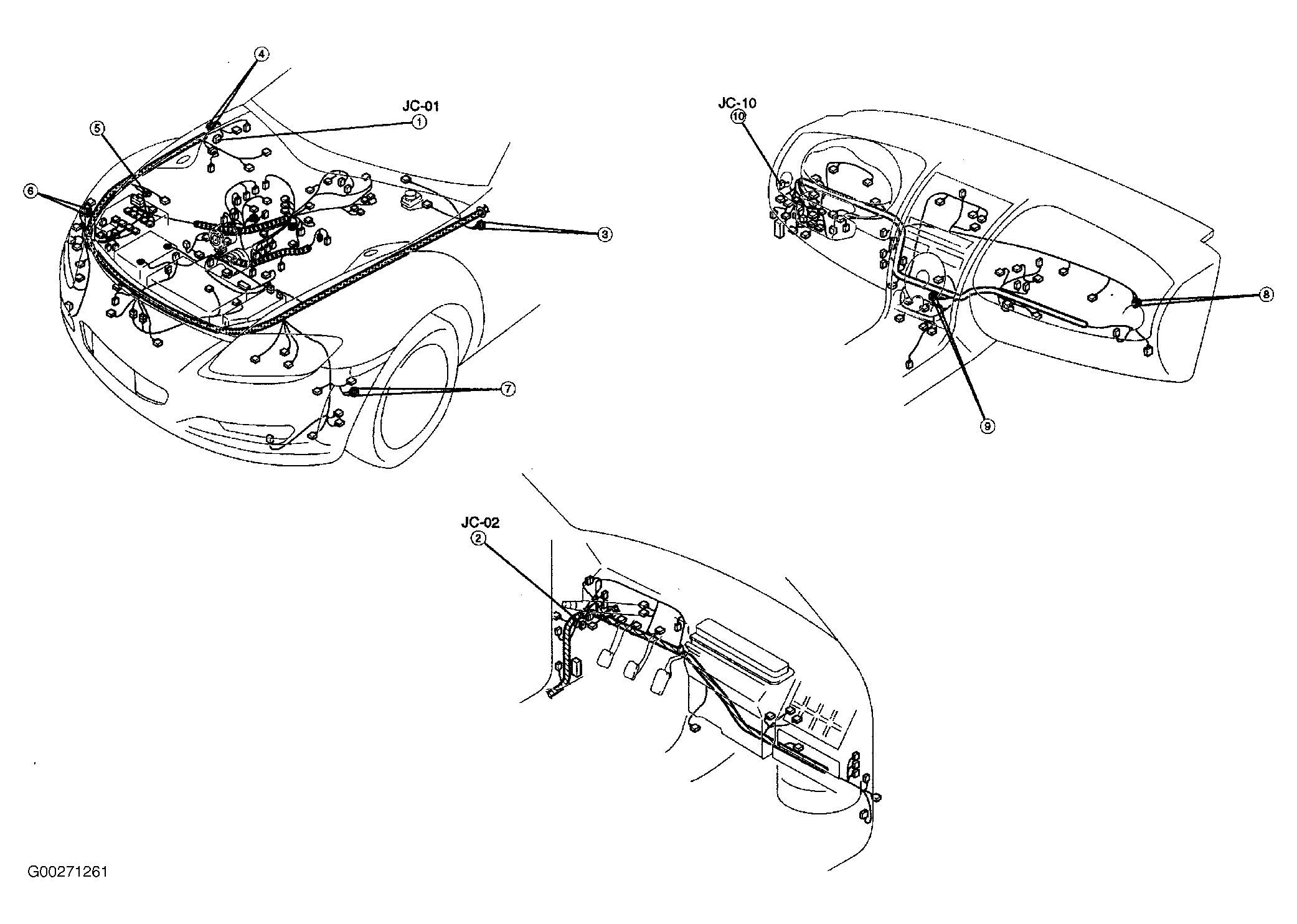 4
JC-01
1
5
6
3
7
JC-10
10
8
9
JC-02
2
G00271261