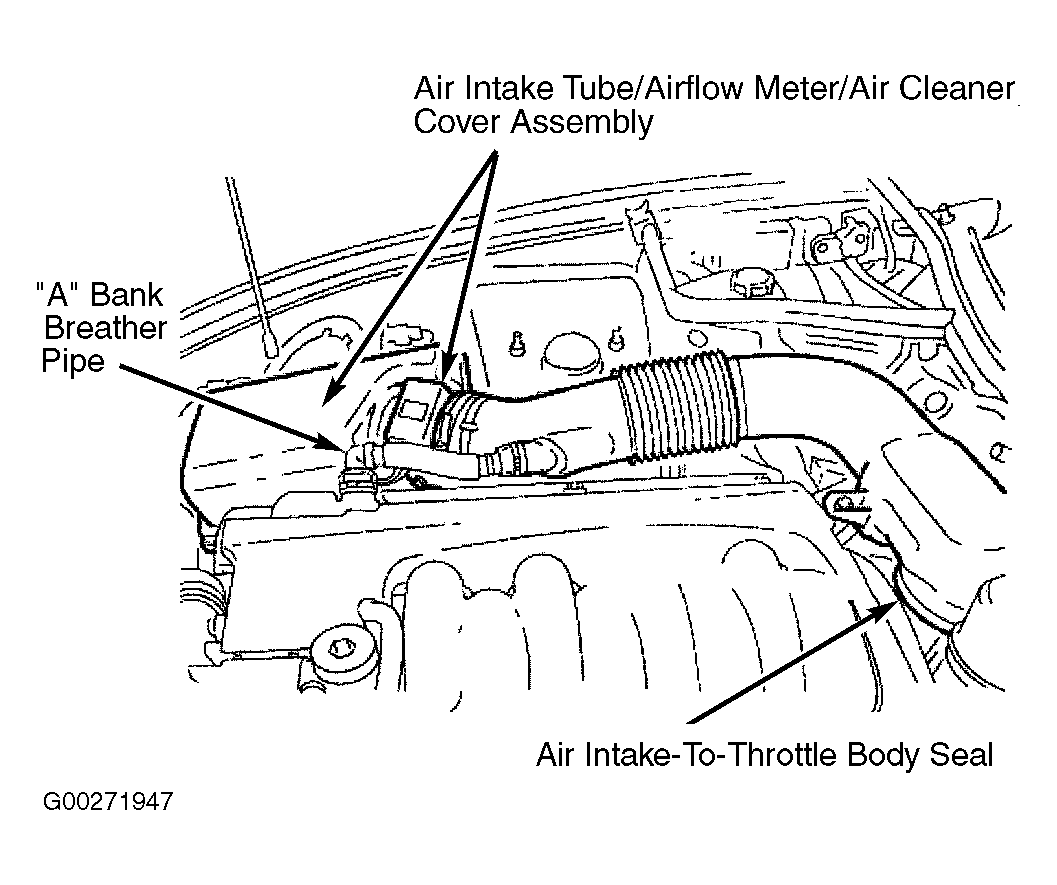 Air Intake Tube/Airflow Meter/Air Cleaner Cover Assembly

"A" Bank Breather Pipe

Air Intake-To-Throttle Body Seal

G00271947