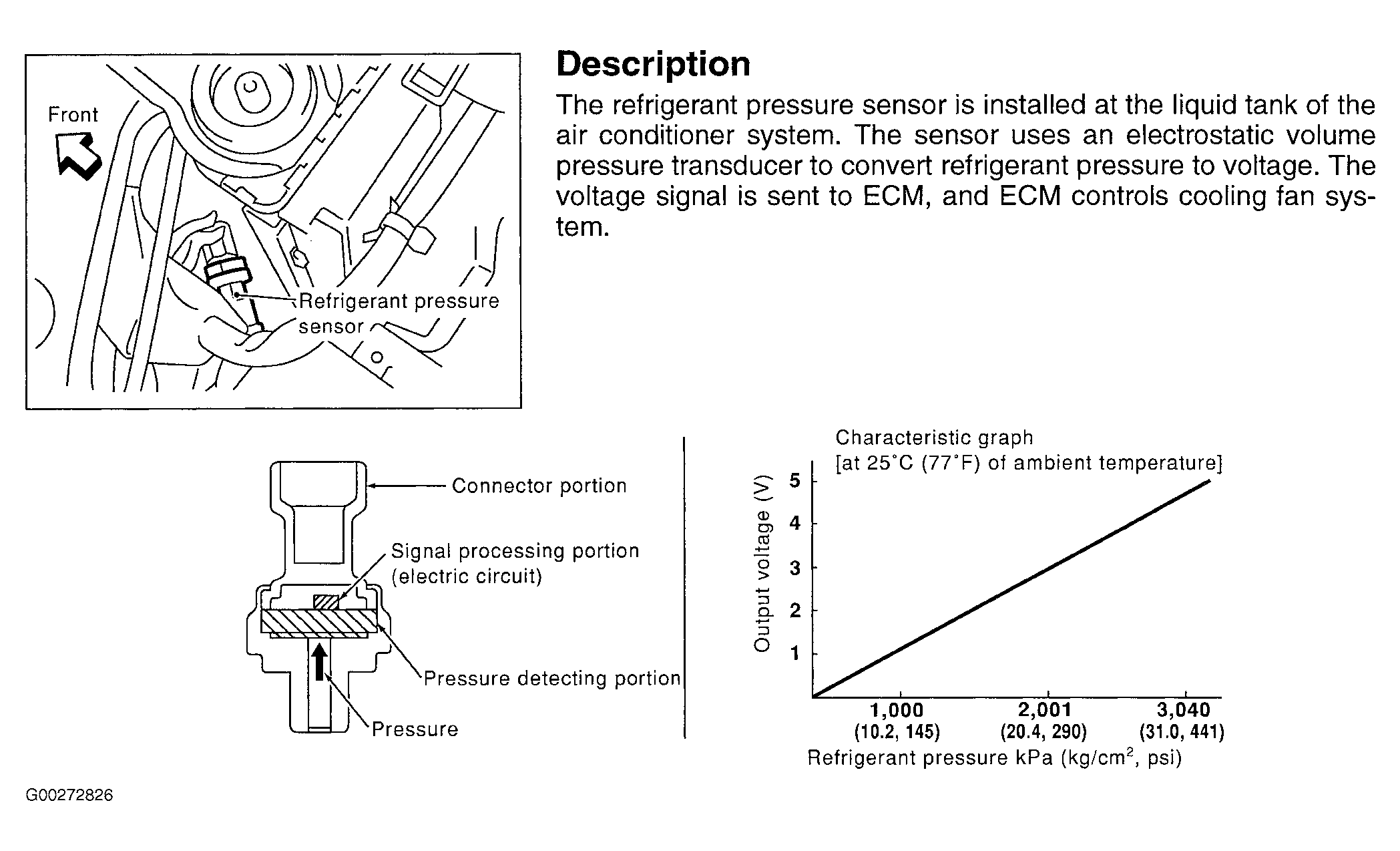 Front

Refrigerant pressure sensor

Description

The refrigerant pressure sensor is installed at the liquid tank of the air conditioner system. The sensor uses an electrostatic volume pressure transducer to convert refrigerant pressure to voltage. The voltage signal is sent to ECM, and ECM controls cooling fan system.

Connector portion

Signal processing portion (electric circuit)

Pressure detecting portion

Pressure

Characteristic graph
[at 25°C (77°F) of ambient temperature]

Output voltage (V)

5
4
3
2
1

1,000 (10.2, 145)
2,001 (20.4, 290)
3,040 (31.0, 441)

Refrigerant pressure kPa (kg/cm$^2$, psi)

G00272826